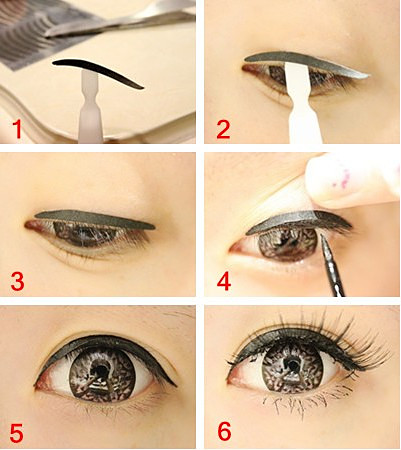 1
2
3
4
5
6