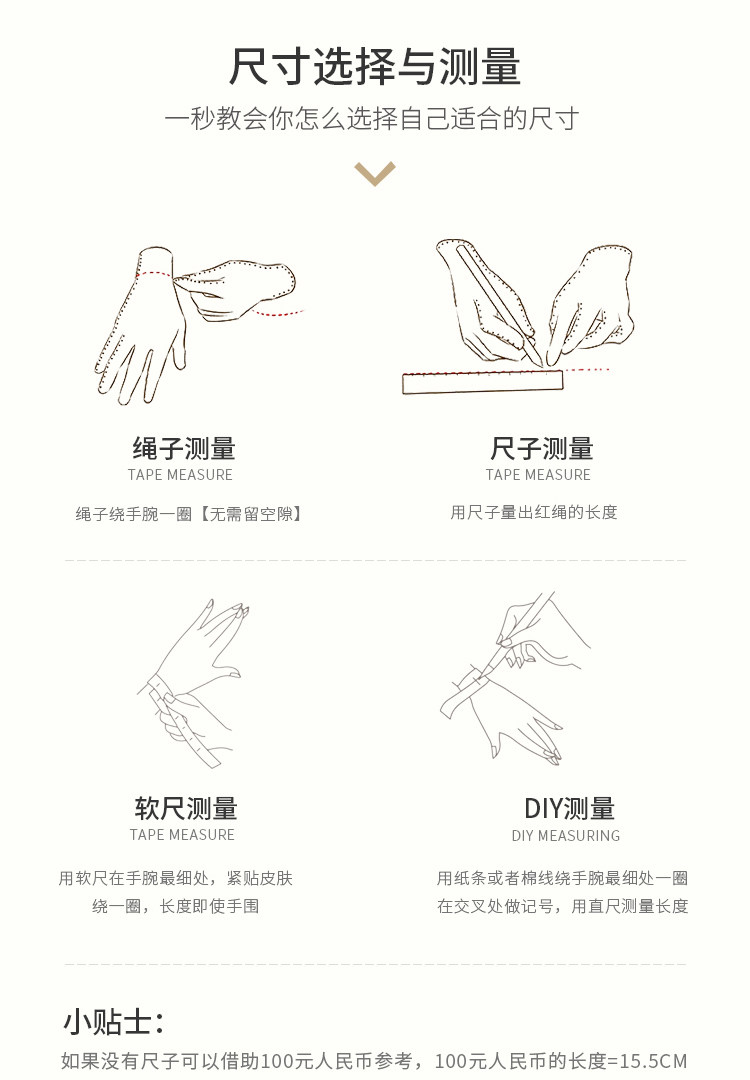 尺寸选择与测量

一秒教会你怎么选择自己适合的尺寸

绳子测量
TAPE MEASURE
绳子绕手腕一圈【无需留空隙】

尺子测量
TAPE MEASURE
用尺子量出红绳的长度

软尺测量
TAPE MEASURE
用软尺在手腕最细处，紧贴皮肤绕一圈，长度即使手围

DIY测量
DIY MEASURING
用纸条或者棉线绕手腕最细处一圈在交叉处做记号，用直尺测量长度

小贴士:
如果没有尺子可以借助100元人民币参考，100元人民币的长度=15.5CM