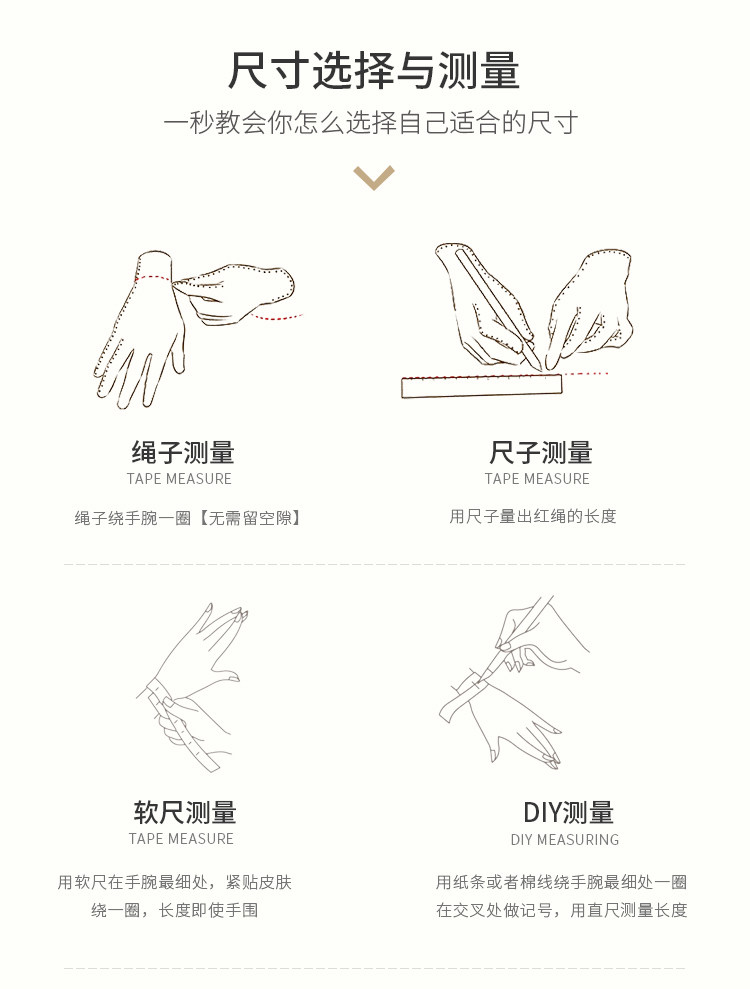 尺寸选择与测量

一秒教会你怎么选择自己适合的尺寸

绳子测量
TAPE MEASURE
绳子绕手腕一圈【无需留空隙】

尺子测量
TAPE MEASURE
用尺子量出红绳的长度

软尺测量
TAPE MEASURE
用软尺在手腕最细处，紧贴皮肤绕一圈，长度即使手围

DIY测量
DIY MEASURING
用纸条或者棉线绕手腕最细处一圈在交叉处做记号，用直尺测量长度