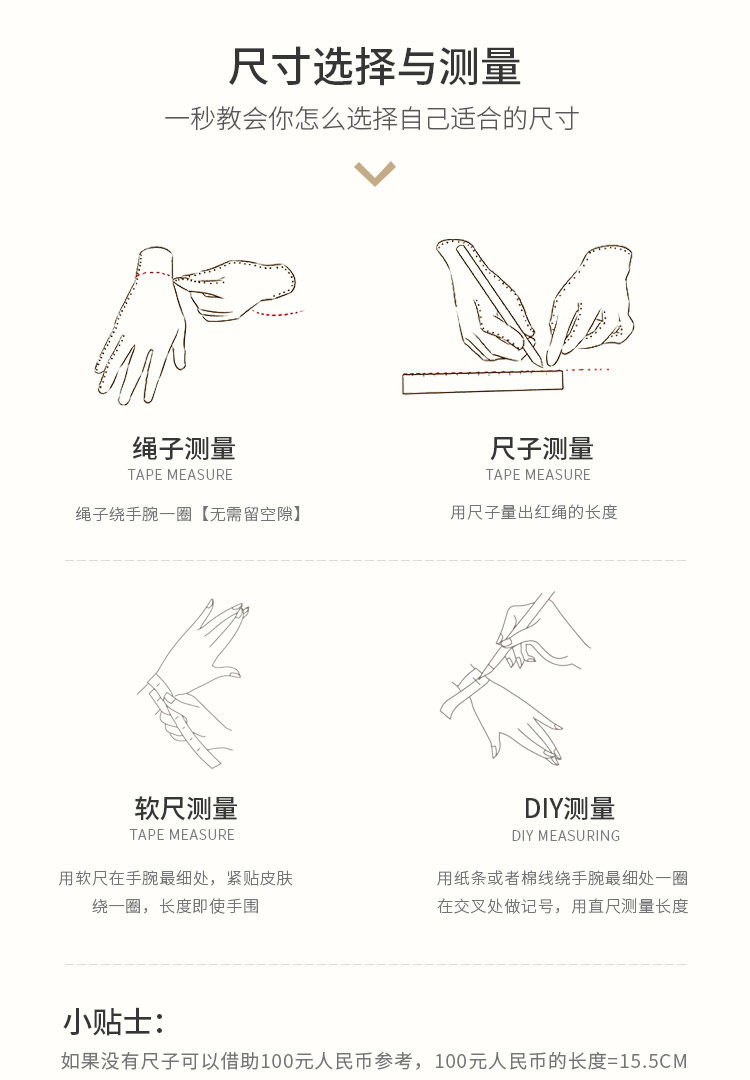 尺寸选择与测量

一秒教会你怎么选择自己适合的尺寸

绳子测量
TAPE MEASURE
绳子绕手腕一圈【无需留空隙】

尺子测量
TAPE MEASURE
用尺子量出红绳的长度

软尺测量
TAPE MEASURE
用软尺在手腕最细处，紧贴皮肤绕一圈，长度即使手围

DIY测量
DIY MEASURING
用纸条或者棉线绕手腕最细处一圈在交叉处做记号，用直尺测量长度

小贴士：
如果没有尺子可以借助100元人民币参考，100元人民币的长度=15.5CM