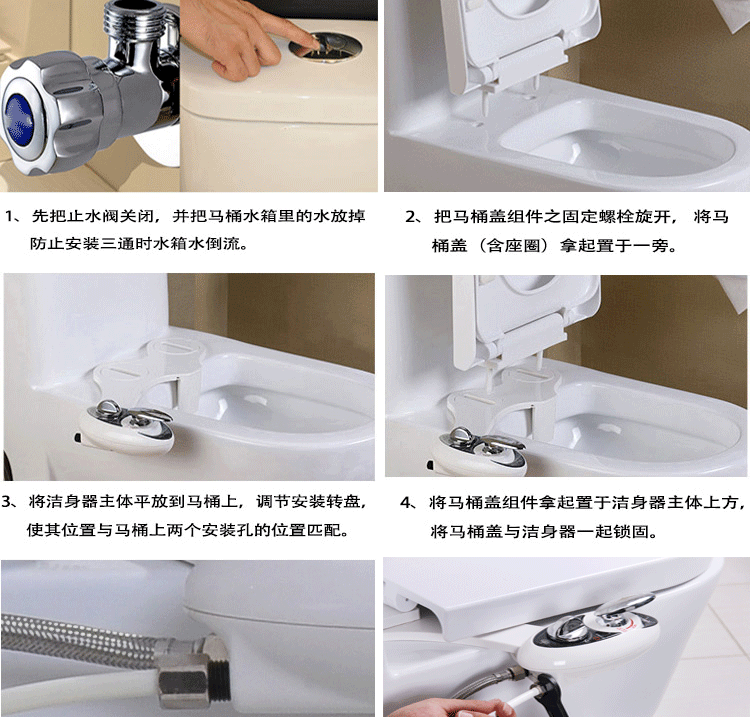 1、先把止水阀关闭，并把马桶水箱里的水放掉防止安装三通时水箱水倒流。

2、把马桶盖组件之固定螺栓旋开，将马桶盖（含座圈）拿起置于一旁。

3、将洁身器主体平放到马桶上，调节安装转盘，使其位置与马桶上两个安装孔的位置匹配。

4、将马桶盖组件拿起置于洁身器主体上方，将马桶盖与洁身器一起锁固。