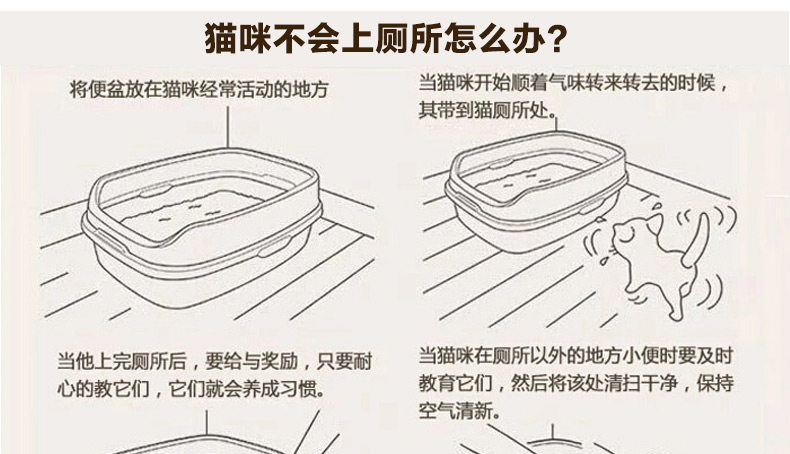 猫咪不会上厕所怎么办？

将便盆放在猫咪经常活动的地方

当猫咪开始顺着气味转来转去的时候，其带到猫厕所处。

当他上完厕所后，要给与奖励，只要耐心的教它们，它们就会养成习惯。

当猫咪在厕所以外的地方小便时要及时教育它们，然后将该处清扫干净，保持空气清新。