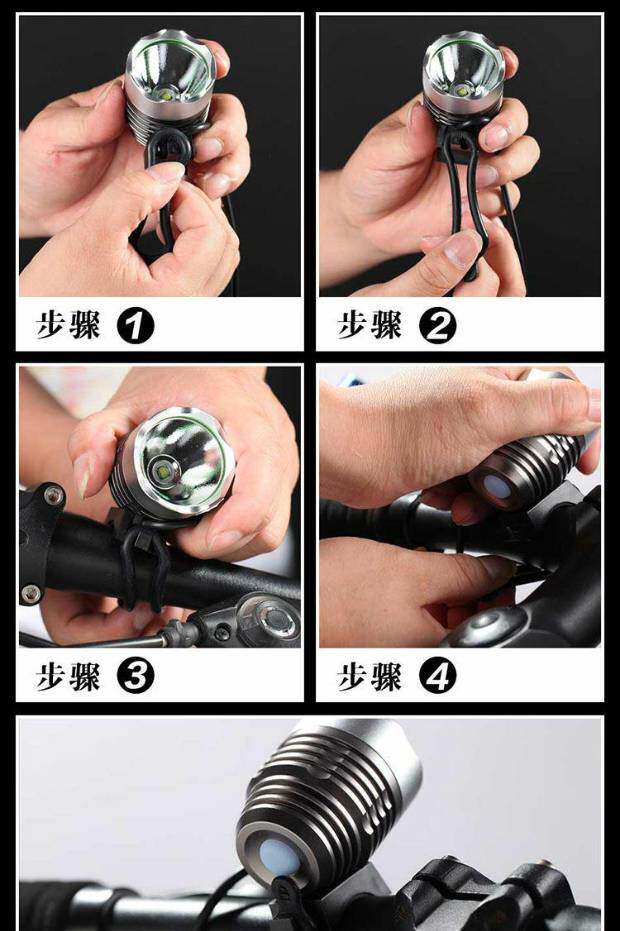 步骤 1

步骤 2

步骤 3

步骤 4