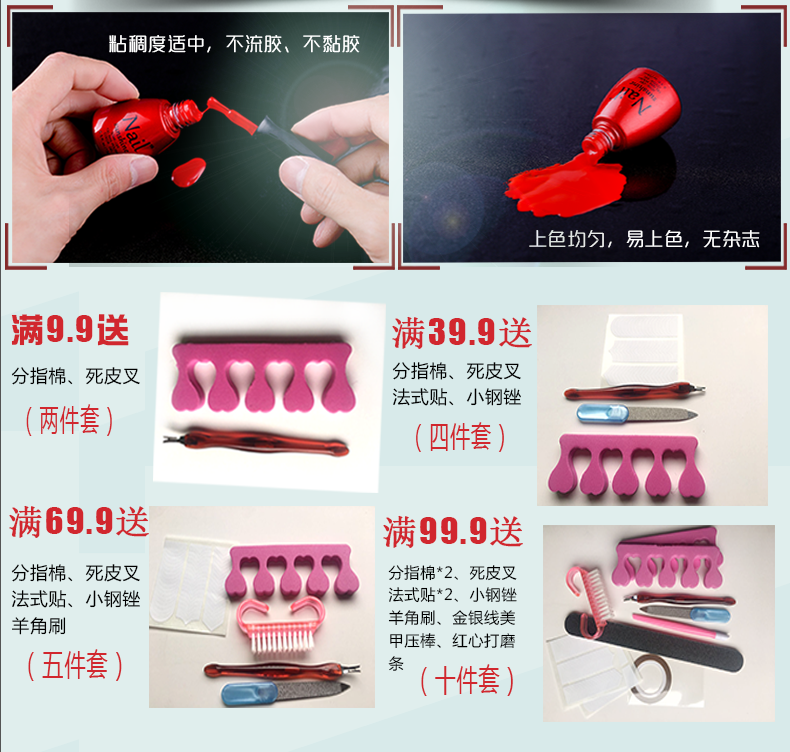 粘稠度适中，不流胶、不黏胶

Nail

Nail

上色均匀，易上色，无杂志

满9.9送

分指棉、死皮叉

（两件套）

满39.9送

分指棉、死皮叉 法式贴、小钢锉

（四件套）

满69.9送

分指棉、死皮叉 法式贴、小钢锉 羊角刷

（五件套）

满99.9送

分指棉*2、死皮叉 法式贴*2、小钢锉 羊角刷、金银线美甲压棒、红心打磨条

（十件套）