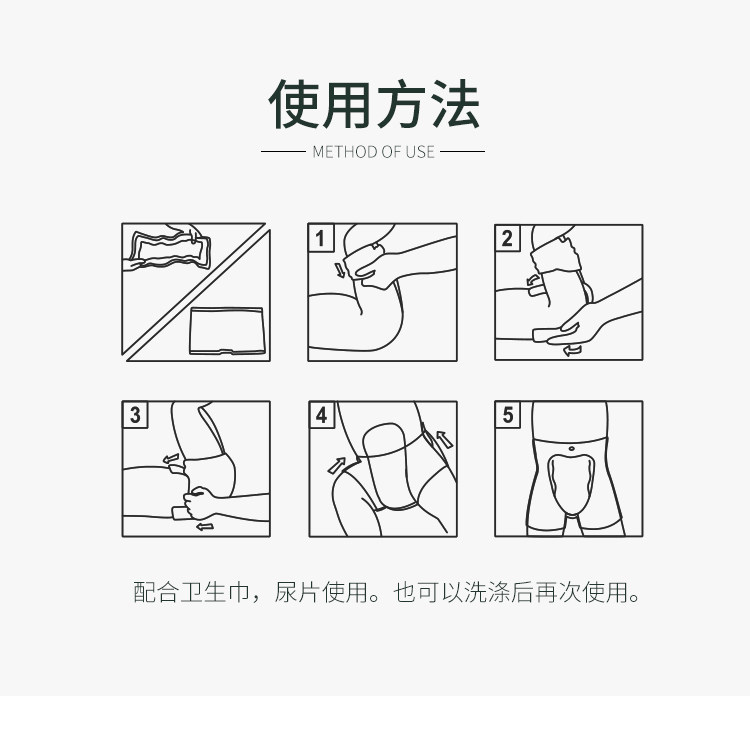 使用方法

METHOD OF USE

1

2

3

4

5

配合卫生巾，尿片使用。也可以洗涤后再次使用。