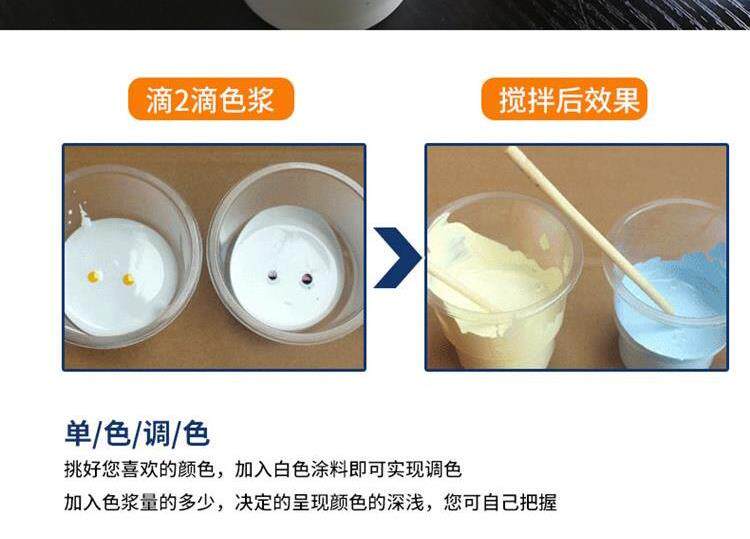 滴2滴色浆

搅拌后效果

单/色/调/色

挑好您喜欢的颜色，加入白色涂料即可实现调色

加入色浆量的多少，决定的呈现颜色的深浅，您可自己把握