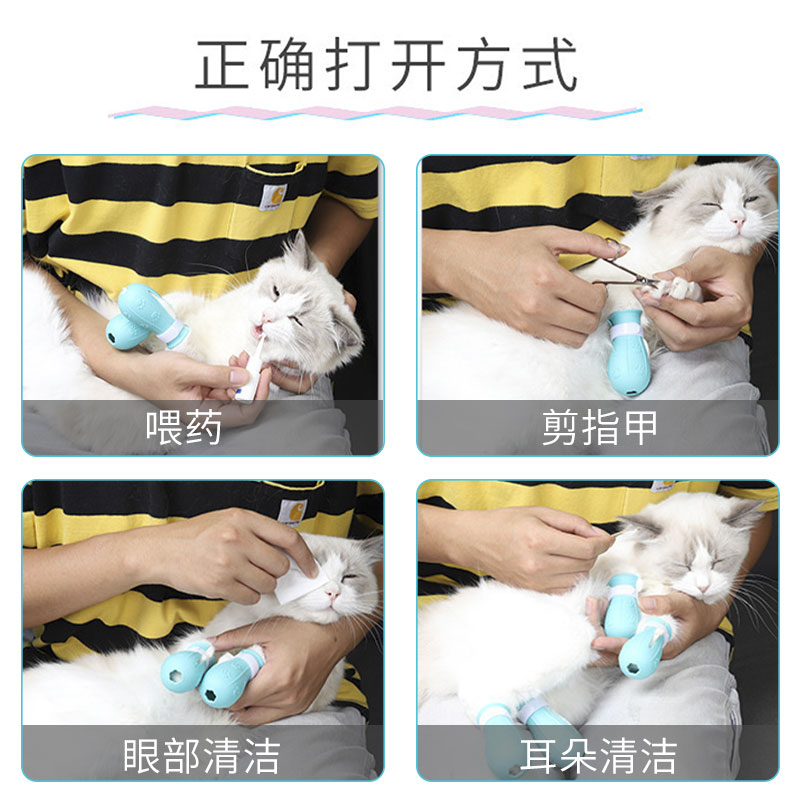 正确打开方式

喂药

剪指甲

眼部清洁

耳朵清洁