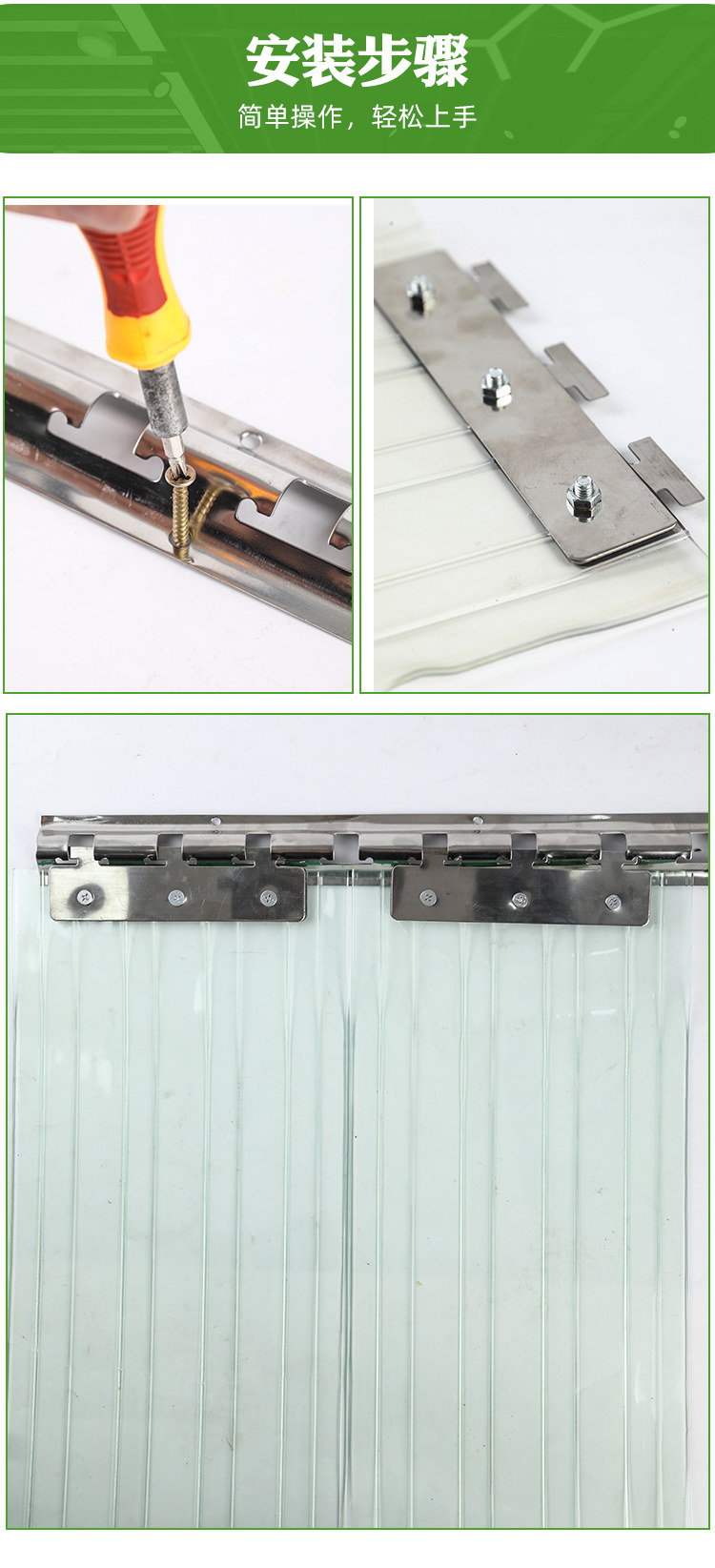 安装步骤
简单操作，轻松上手