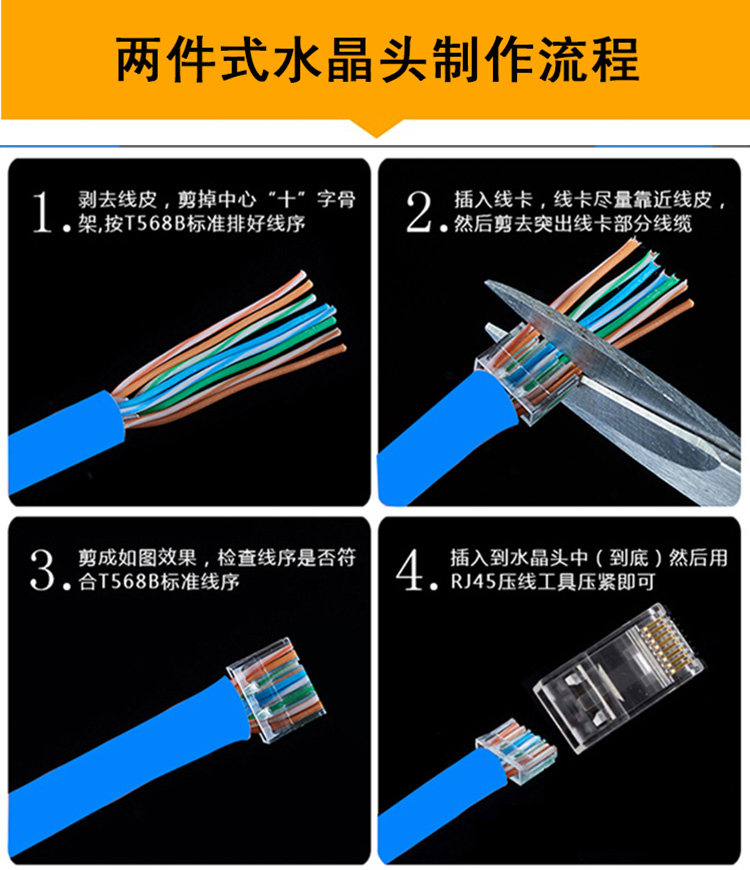 两件式水晶头制作流程

1. 剥去线皮，剪掉中心“十”字骨架,按T568B标准排好线序

2. 插入线卡，线卡尽量靠近线皮，然后剪去突出线卡部分线缆

3. 剪成如图效果，检查线序是否符合T568B标准线序

4. 插入到水晶头中（到底）然后用RJ45压线工具压紧即可