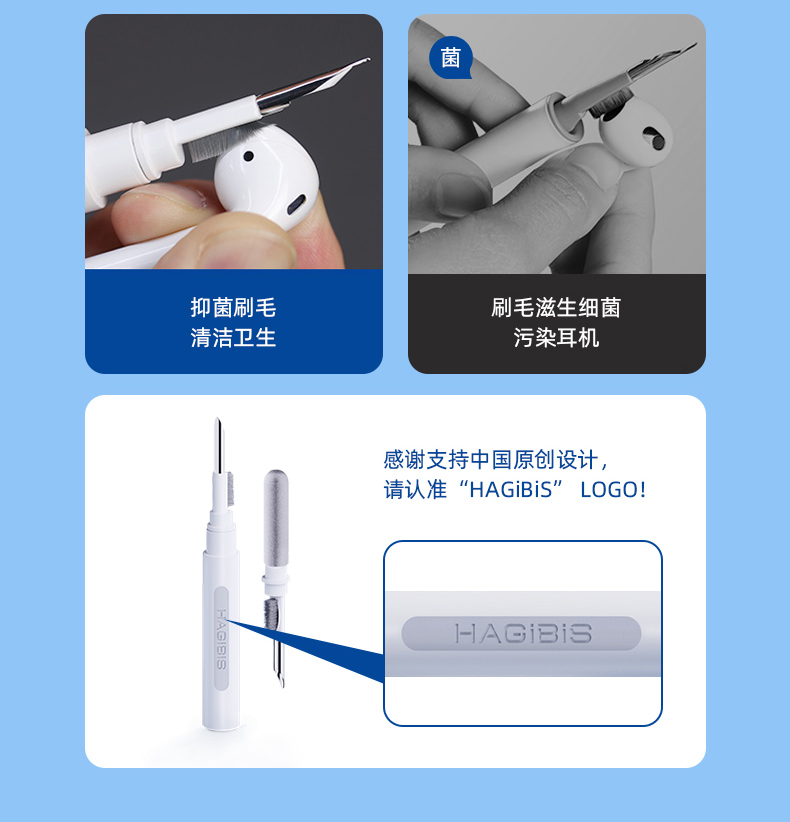 抑菌刷毛
清洁卫生

菌

刷毛滋生细菌
污染耳机

感谢支持中国原创设计，
请认准“HAGiBiS” LOGO!

HAGiBiS

HAGiBiS