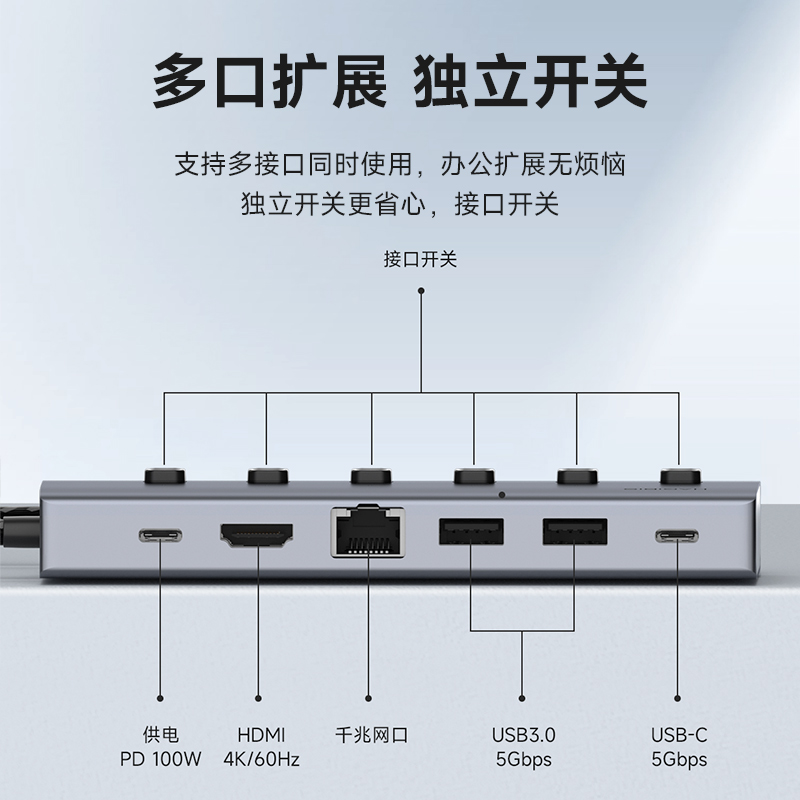 多口扩展 独立开关

支持多接口同时使用，办公扩展无烦恼
独立开关更省心，接口开关

接口开关

供电
PD 100W

HDMI
4K/60Hz

千兆网口

USB3.0
5Gbps

USB-C
5Gbps