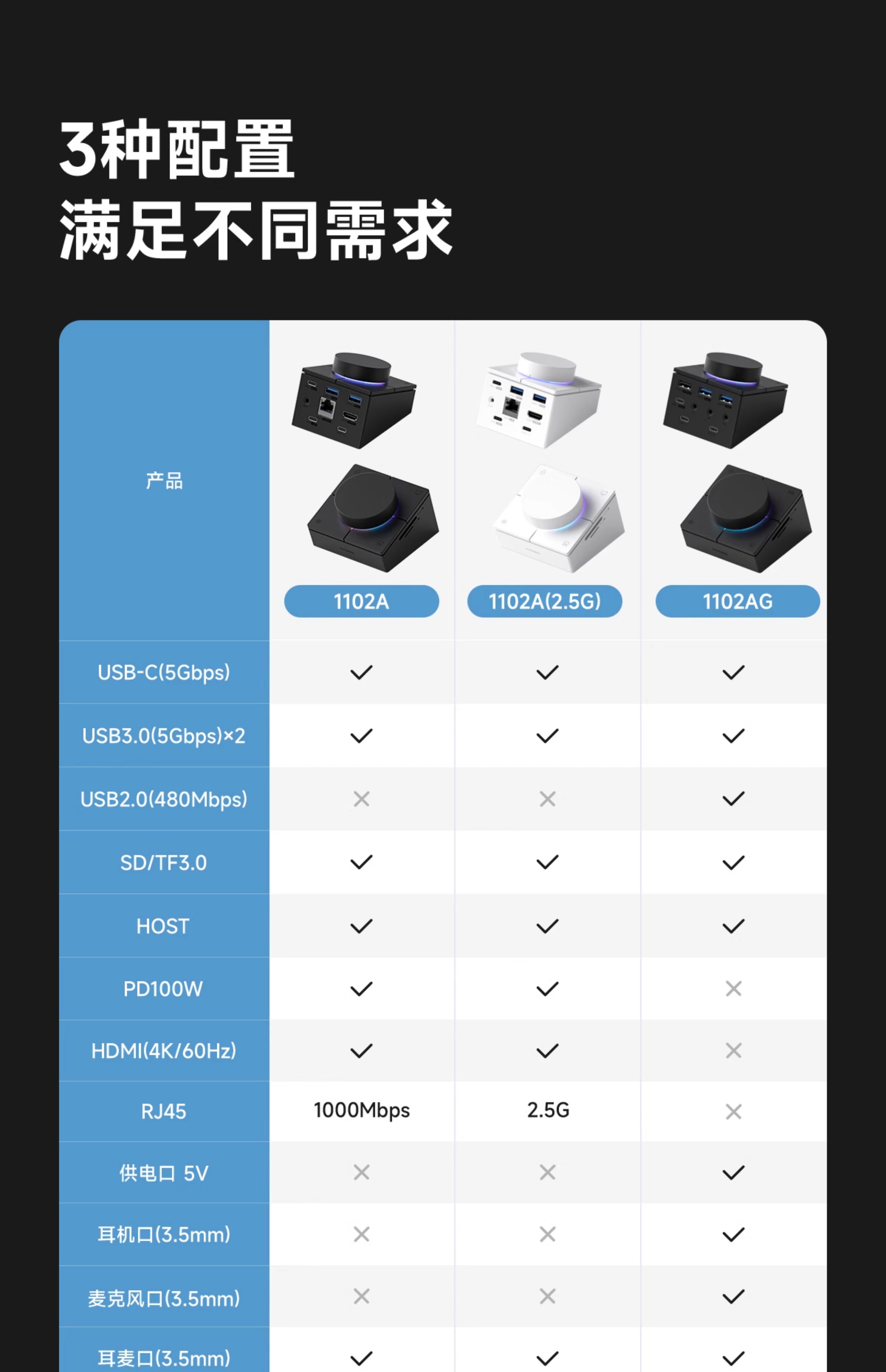 3种配置
满足不同需求

| 产品 | 1102A | 1102A(2.5G) | 1102AG |
|---|---|---|---|
| USB-C(5Gbps) | ✓ | ✓ | ✓ |
| USB3.0(5Gbps)×2 | ✓ | ✓ | ✓ |
| USB2.0(480Mbps) | × | × | ✓ |
| SD/TF3.0 | ✓ | ✓ | ✓ |
| HOST | ✓ | ✓ | ✓ |
| PD100W | ✓ | ✓ | × |
| HDMI(4K/60Hz) | ✓ | ✓ | × |
| RJ45 | 1000Mbps | 2.5G | × |
| 供电口 5V | × | × | ✓ |
| 耳机口(3.5mm) | × | × | ✓ |
| 麦克风口(3.5mm) | × | × | ✓ |
| 耳麦口(3.5mm) | ✓ | ✓ | ✓ |