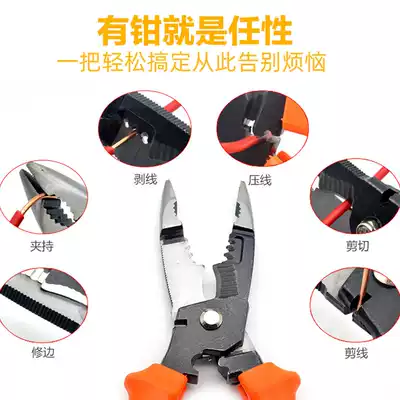 有钳就是任性
一把轻松搞定从此告别烦恼

剥线

压线

夹持

剪切

修边

剪线