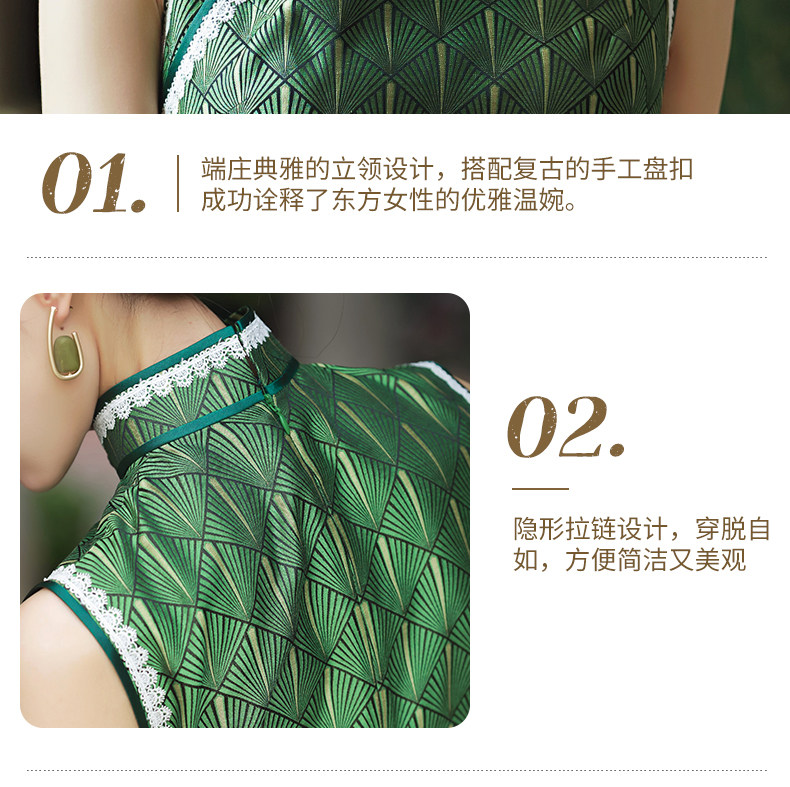 01.

端庄典雅的立领设计，搭配复古的手工盘扣成功诠释了东方女性的优雅温婉。

02.

隐形拉链设计，穿脱自如，方便简洁又美观