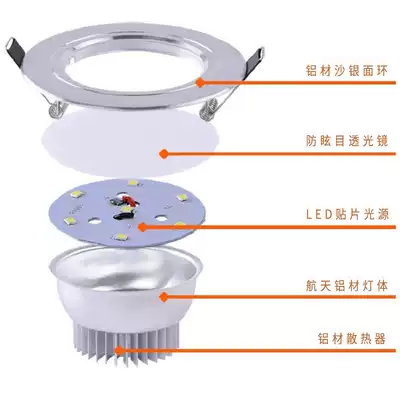 铝材沙银面环

防眩目透光镜

LED贴片光源

航天铝材灯体

铝材散热器