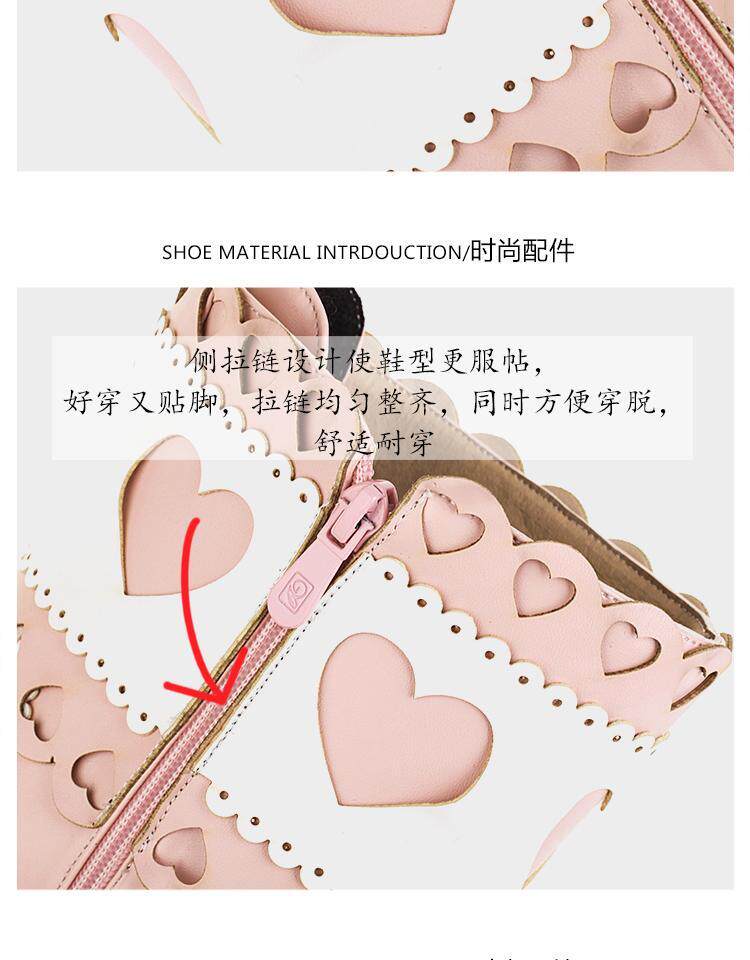 SHOE MATERIAL INTRDOUCTION/时尚配件

侧拉链设计使鞋型更服帖，
好穿又贴脚，拉链均匀整齐，同时方便穿脱，
舒适耐穿