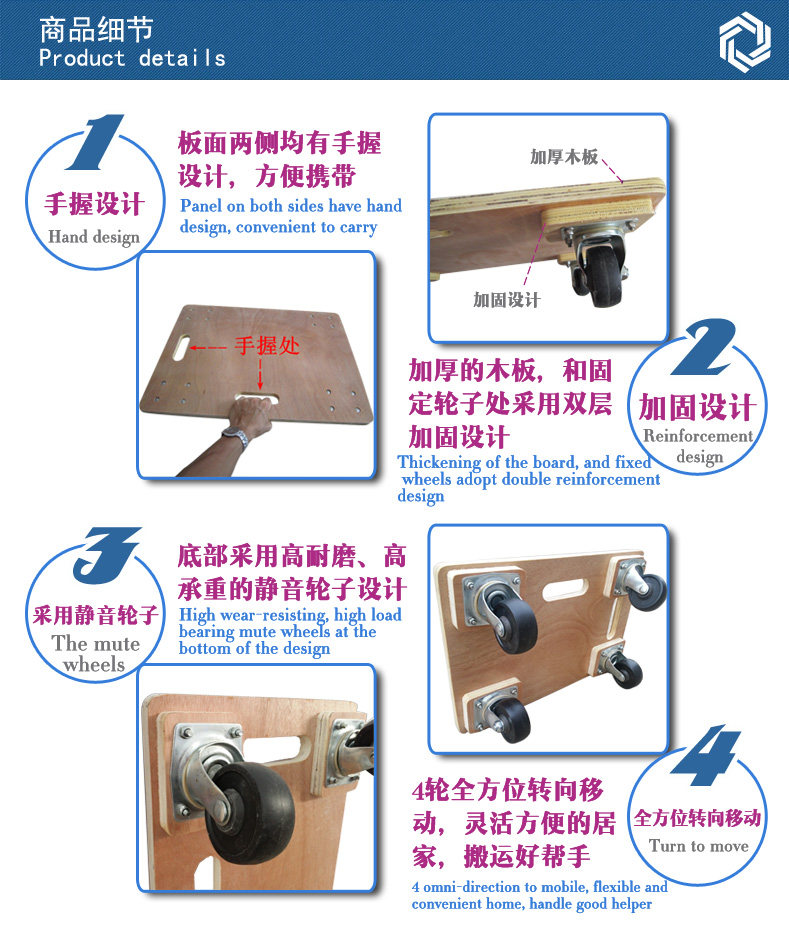 商品细节
Product details

1
手握设计
Hand design

板面两侧均有手握设计，方便携带
Panel on both sides have hand design, convenient to carry

手握处

加厚木板
加固设计

2
加固设计
Reinforcement design

加厚的木板，和固定轮子处采用双层加固设计
Thickening of the board, and fixed wheels adopt double reinforcement design

3
采用静音轮子
The mute wheels

底部采用高耐磨、高承重的静音轮子设计
High wear-resisting, high load bearing mute wheels at the bottom of the design

4
全方位转向移动
Turn to move

4轮全方位转向移动，灵活方便的居家，搬运好帮手
4 omni-direction to mobile, flexible and convenient home, handle good helper