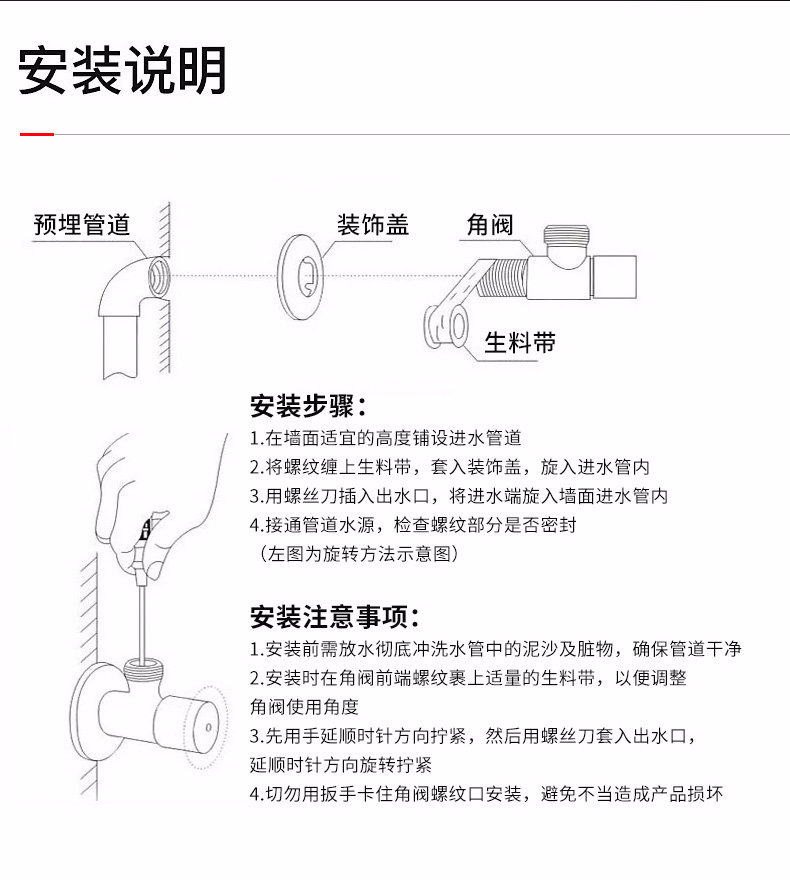 安装说明

预埋管道

装饰盖

角阀

生料带

安装步骤：

1.在墙面适宜的高度铺设进水管道

2.将螺纹缠上生料带，套入装饰盖，旋入进水管内

3.用螺丝刀插入出水口，将进水端旋入墙面进水管内

4.接通管道水源，检查螺纹部分是否密封

（左图为旋转方法示意图）

安装注意事项：

1.安装前需放水彻底冲洗水管中的泥沙及脏物，确保管道干净

2.安装时在角阀前端螺纹裹上适量的生料带，以便调整角阀使用角度

3.先用手延顺时针方向拧紧，然后用螺丝刀套入出水口，延顺时针方向旋转拧紧

4.切勿用扳手卡住角阀螺纹口安装，避免不当造成产品损坏