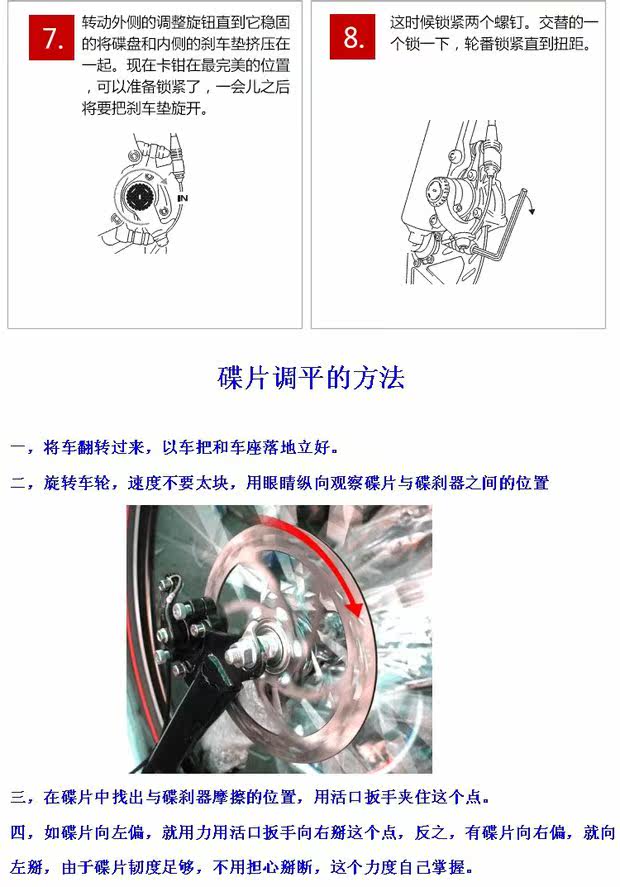 7.

转动外侧的调整旋钮直到它稳固的将碟盘和内侧的刹车垫挤压在一起。现在卡钳在最完美的位置，可以准备锁紧了，一会儿之后将要把刹车垫旋开。

IN

8.

这时候锁紧两个螺钉。交替的一个锁一下，轮番锁紧直到扭距。

碟片调平的方法

一，将车翻转过来，以车把和车座落地立好。

二，旋转车轮，速度不要太块，用眼睛纵向观察碟片与碟刹器之间的位置

三，在碟片中找出与碟刹器摩擦的位置，用活口扳手夹住这个点。

四，如碟片向左偏，就用力用活口扳手向右掰这个点，反之，有碟片向右偏，就向左掰，由于碟片韧度足够，不用担心掰断，这个力度自己掌握。