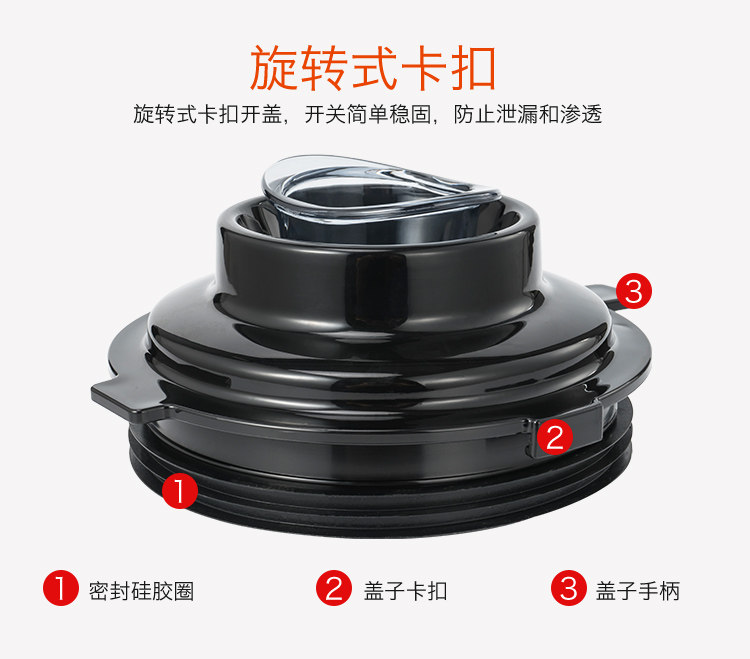 旋转式卡扣

旋转式卡扣开盖，开关简单稳固，防止泄漏和渗透

3

2

1

1 密封硅胶圈　2 盖子卡扣　3 盖子手柄