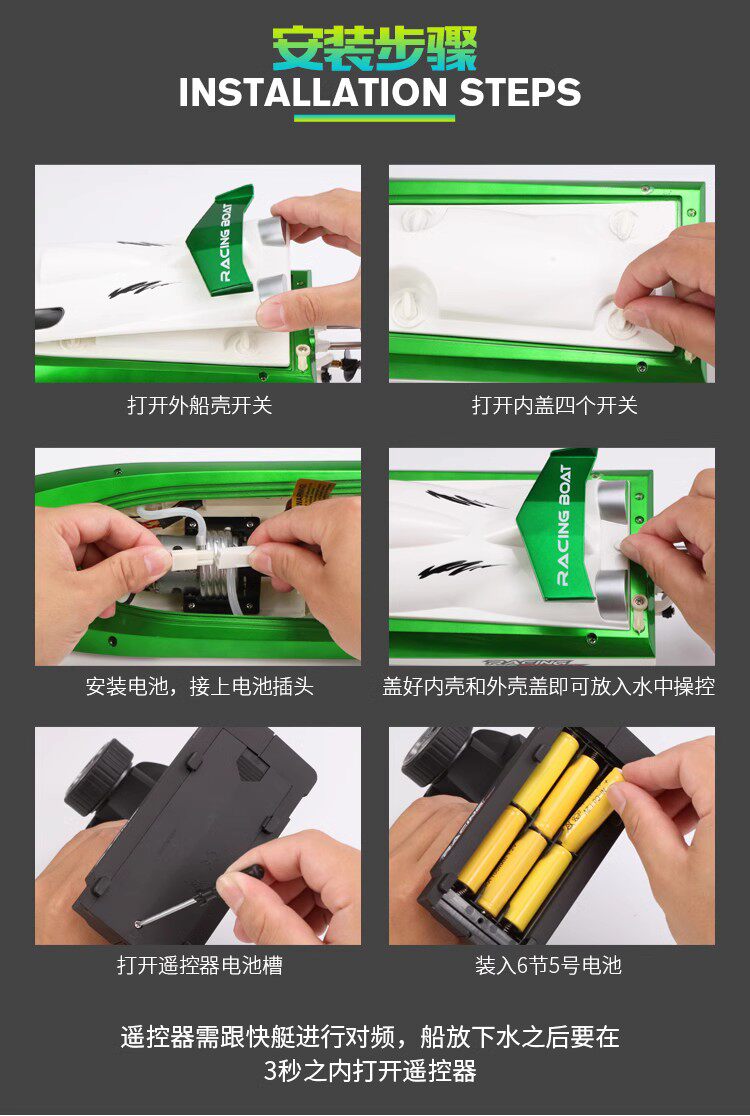 安装步骤
INSTALLATION STEPS

RACING BOAT

打开外船壳开关

打开内盖四个开关

安装电池，接上电池插头

RACING BOAT

盖好内壳和外壳盖即可放入水中操控

打开遥控器电池槽

装入6节5号电池

遥控器需跟快艇进行对频，船放下水之后要在3秒之内打开遥控器