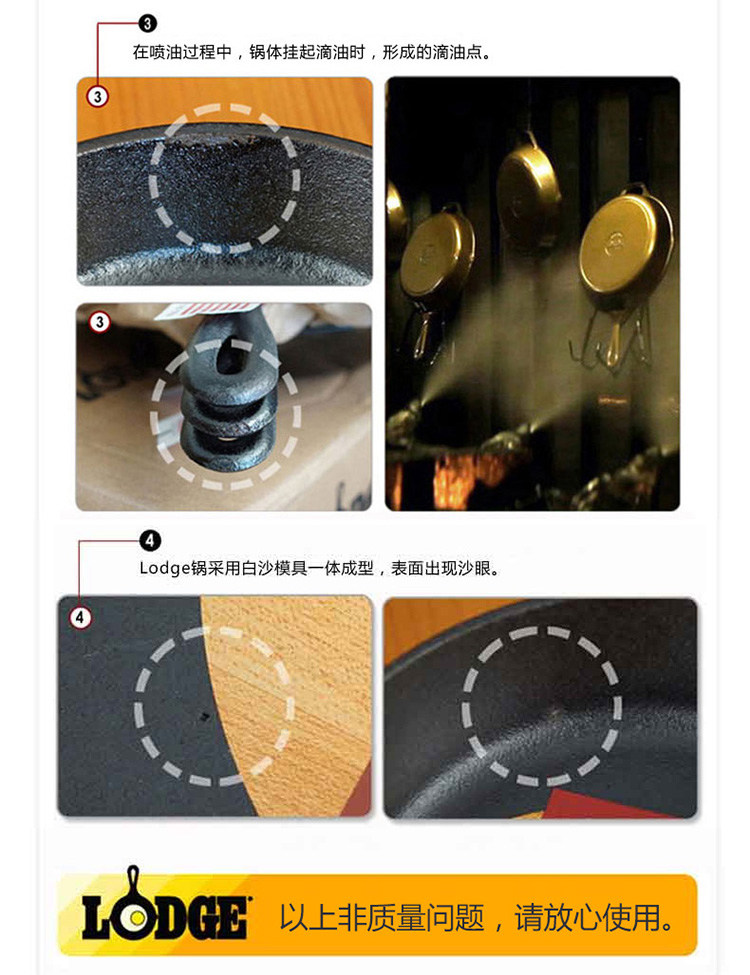 3
在喷油过程中，锅体挂起滴油时，形成的滴油点。

3

3

4
Lodge锅采用白沙模具一体成型，表面出现沙眼。

4

LODGE

以上非质量问题，请放心使用。