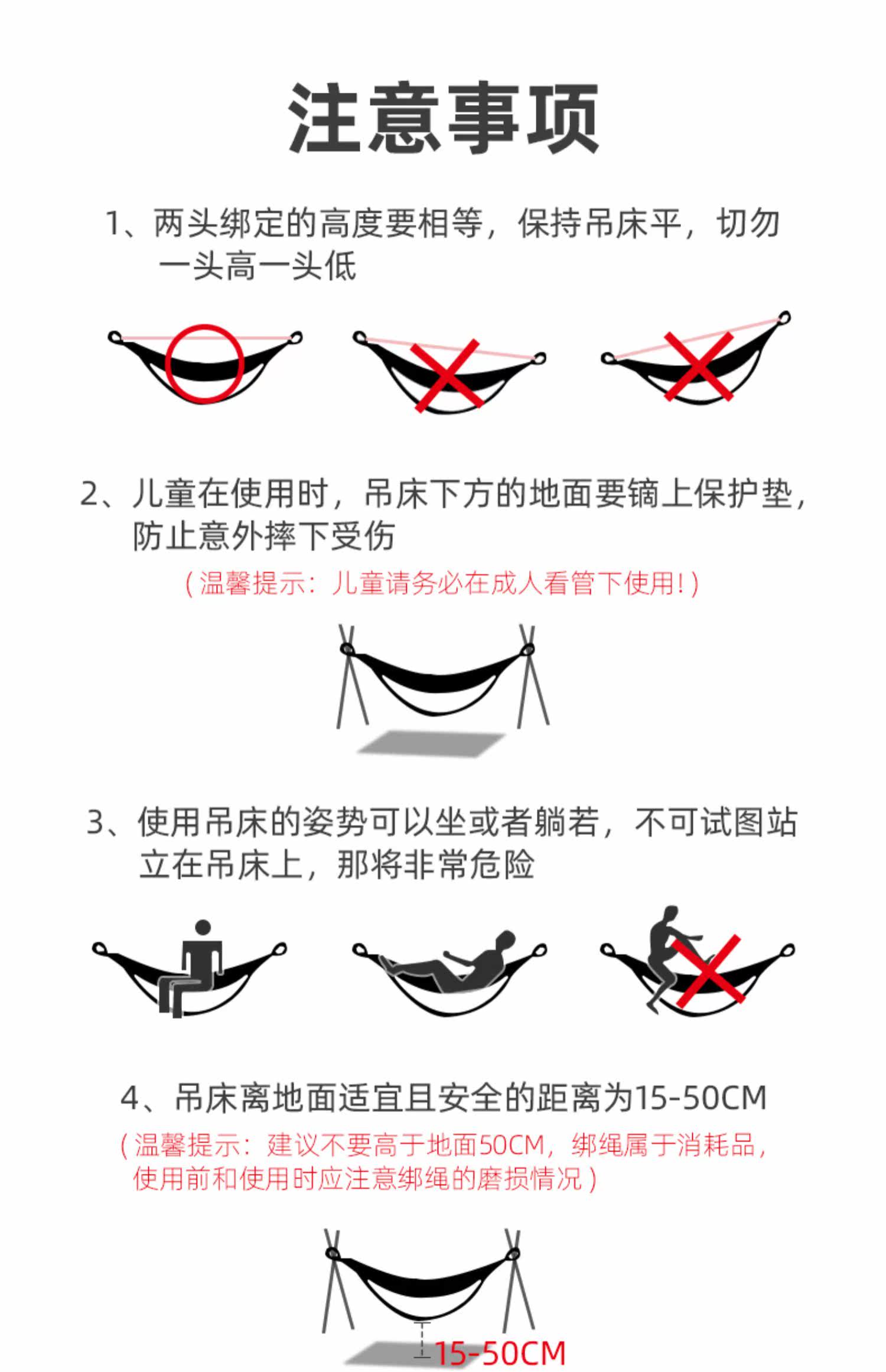 注意事项

1、两头绑定的高度要相等，保持吊床平，切勿一头高一头低

2、儿童在使用时，吊床下方的地面要镝上保护垫，防止意外摔下受伤

（温馨提示：儿童请务必在成人看管下使用！）

3、使用吊床的姿势可以坐或者躺若，不可试图站立在吊床上，那将非常危险

4、吊床离地面适宜且安全的距离为15-50CM

（温馨提示：建议不要高于地面50CM，绑绳属于消耗品，使用前和使用时应注意绑绳的磨损情况）

15-50CM