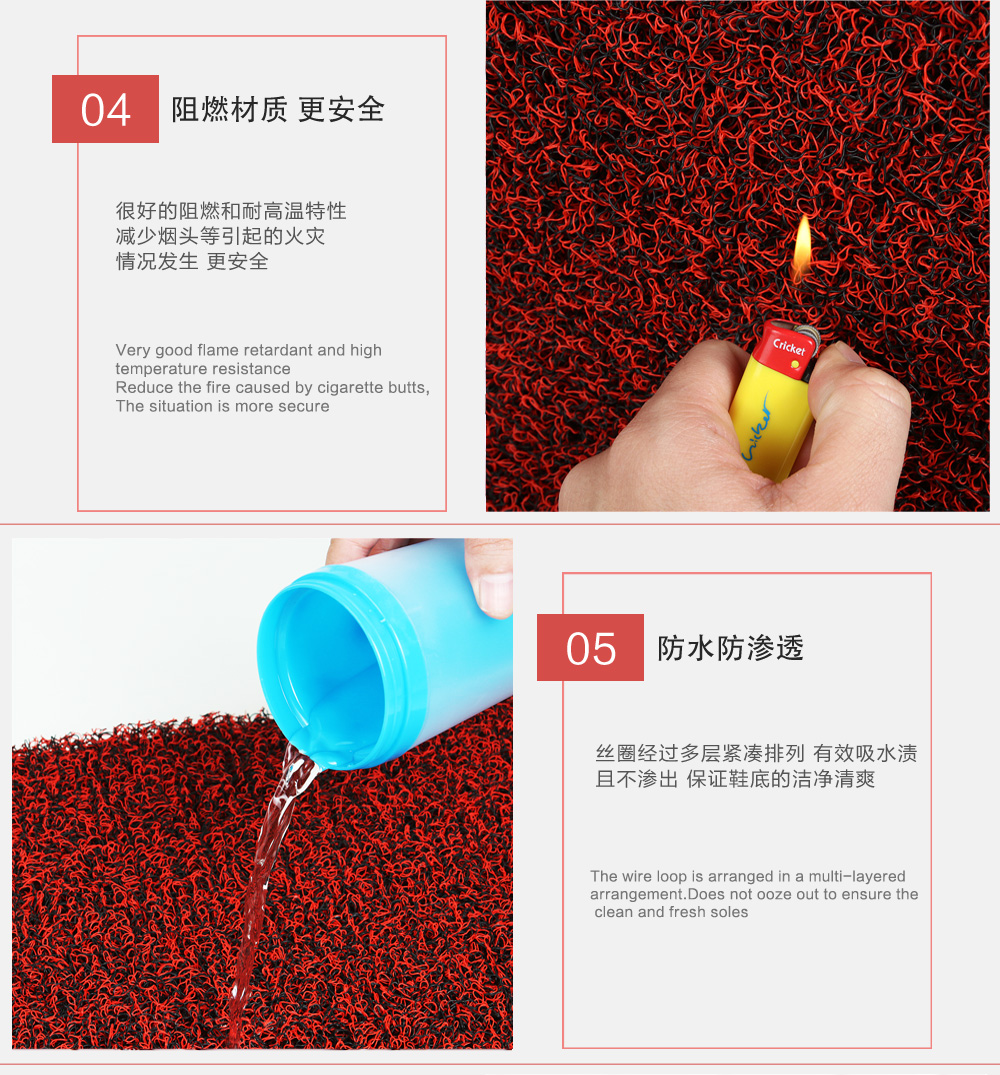 04 阻燃材质 更安全

很好的阻燃和耐高温特性
减少烟头等引起的火灾
情况发生 更安全

Very good flame retardant and high temperature resistance
Reduce the fire caused by cigarette butts,
The situation is more secure

Cricket

05 防水防渗透

丝圈经过多层紧凑排列 有效吸水渍
且不渗出 保证鞋底的洁净清爽

The wire loop is arranged in a multi-layered arrangement.Does not ooze out to ensure the clean and fresh soles