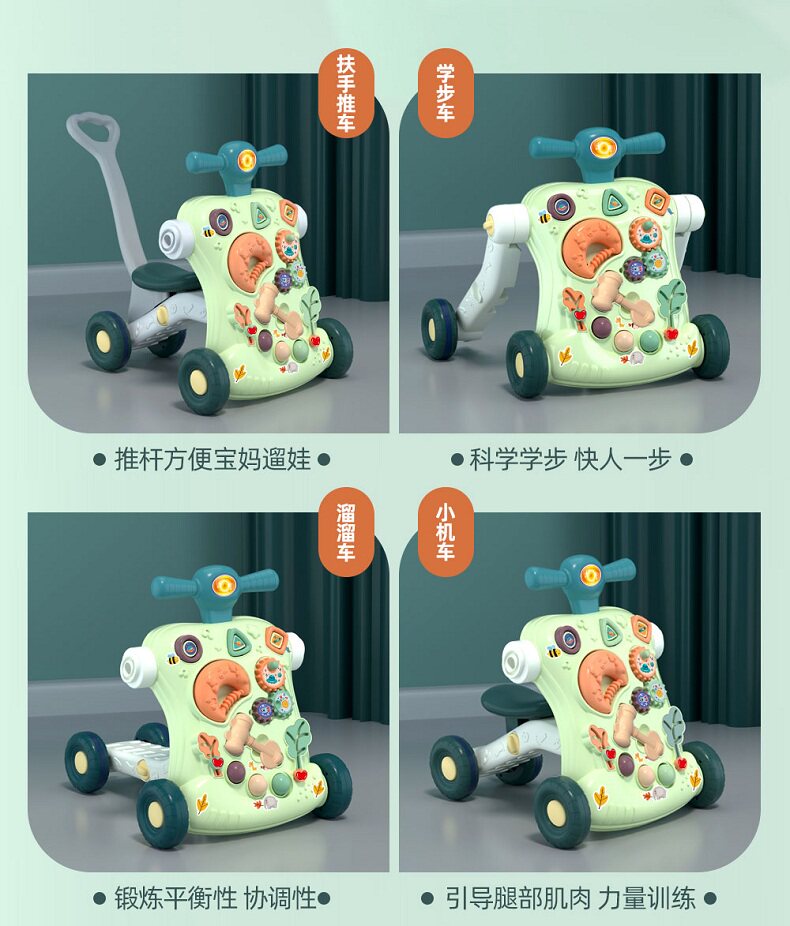 扶手推车

学步车

● 推杆方便宝妈遛娃 ●

● 科学学步 快人一步 ●

溜溜车

小机车

● 锻炼平衡性 协调性●

● 引导腿部肌肉 力量训练 ●