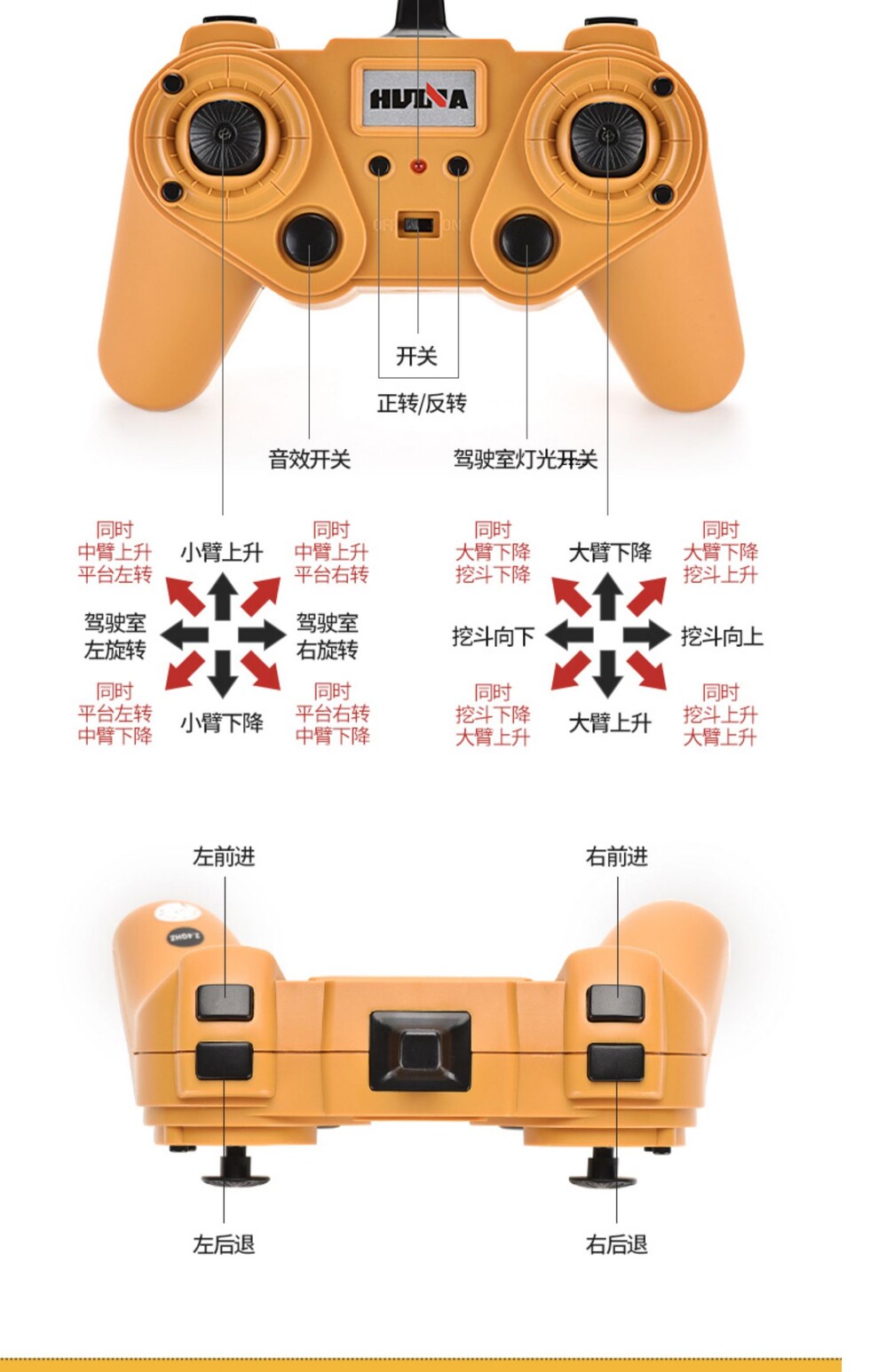 HUINA

开关

正转/反转

音效开关

驾驶室灯光开关

同时
中臂上升
平台左转

小臂上升

同时
中臂上升
平台右转

驾驶室
左旋转

驾驶室
右旋转

同时
平台左转
中臂下降

小臂下降

同时
平台右转
中臂下降

同时
大臂下降
挖斗下降

大臂下降

同时
大臂下降
挖斗上升

挖斗向下

挖斗向上

同时
挖斗下降
大臂上升

大臂上升

同时
挖斗上升
大臂上升

左前进

右前进

2.4GHZ

左后退

右后退