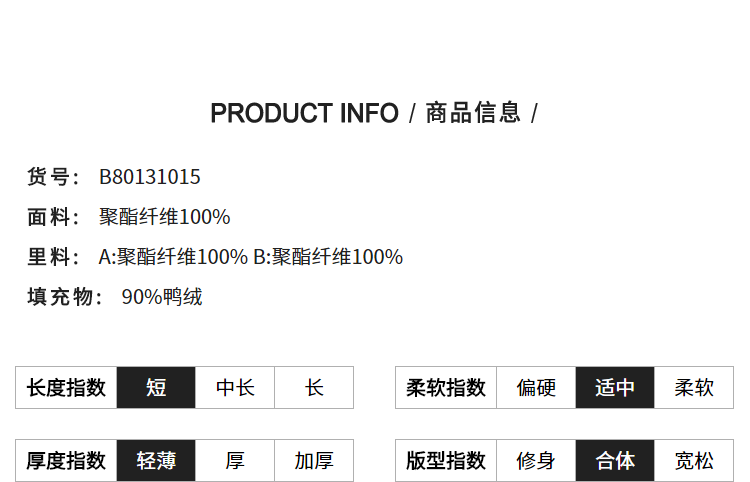 PRODUCT INFO / 商品信息 /

货号： B80131015

面料： 聚酯纤维100%

里料： A:聚酯纤维100% B:聚酯纤维100%

填充物： 90%鸭绒

| 长度指数 | 短 | 中长 | 长 |
|---|---|---|---|

| 柔软指数 | 偏硬 | 适中 | 柔软 |
|---|---|---|---|

| 厚度指数 | 轻薄 | 厚 | 加厚 |
|---|---|---|---|

| 版型指数 | 修身 | 合体 | 宽松 |
|---|---|---|---|