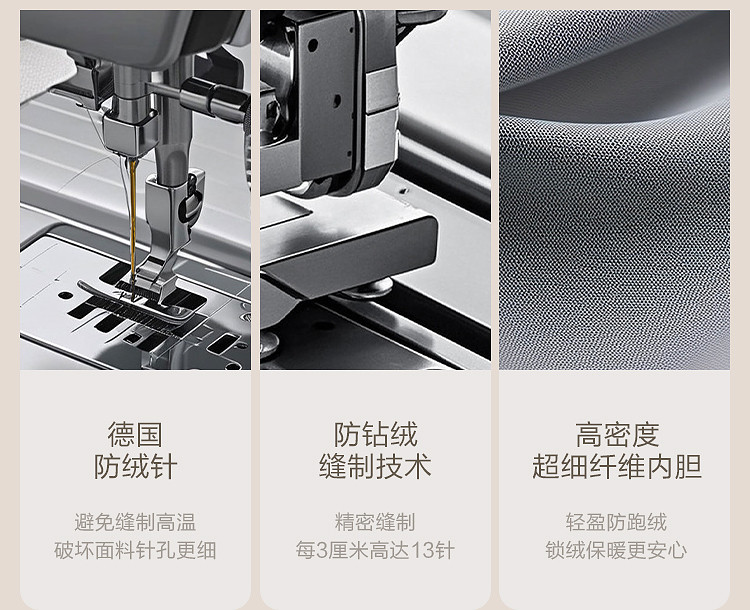 德国
防绒针

避免缝制高温
破坏面料针孔更细

防钻绒
缝制技术

精密缝制
每3厘米高达13针

高密度
超细纤维内胆

轻盈防跑绒
锁绒保暖更安心