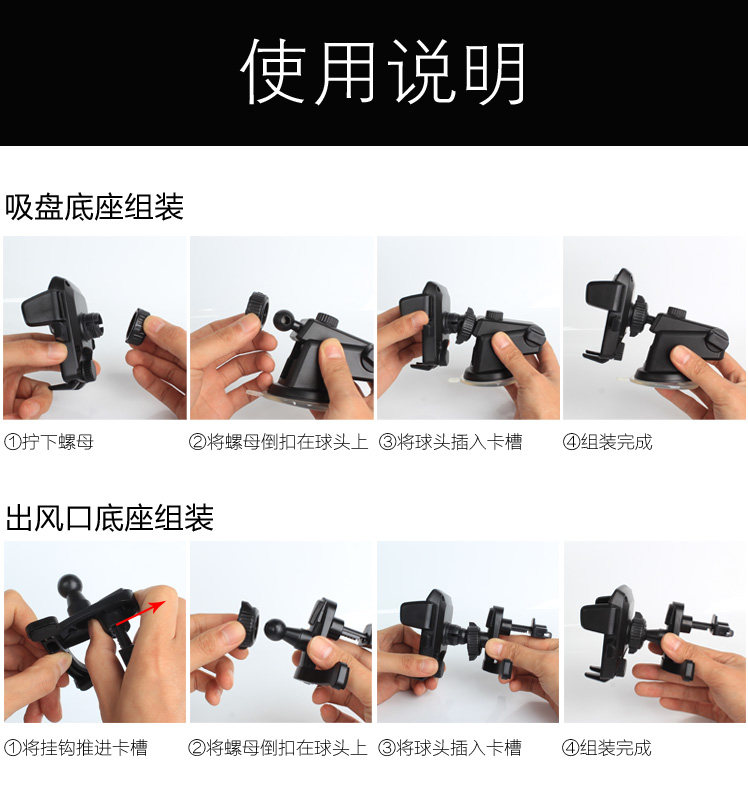 使用说明

吸盘底座组装

①拧下螺母 ②将螺母倒扣在球头上 ③将球头插入卡槽 ④组装完成

出风口底座组装

①将挂钩推进卡槽 ②将螺母倒扣在球头上 ③将球头插入卡槽 ④组装完成