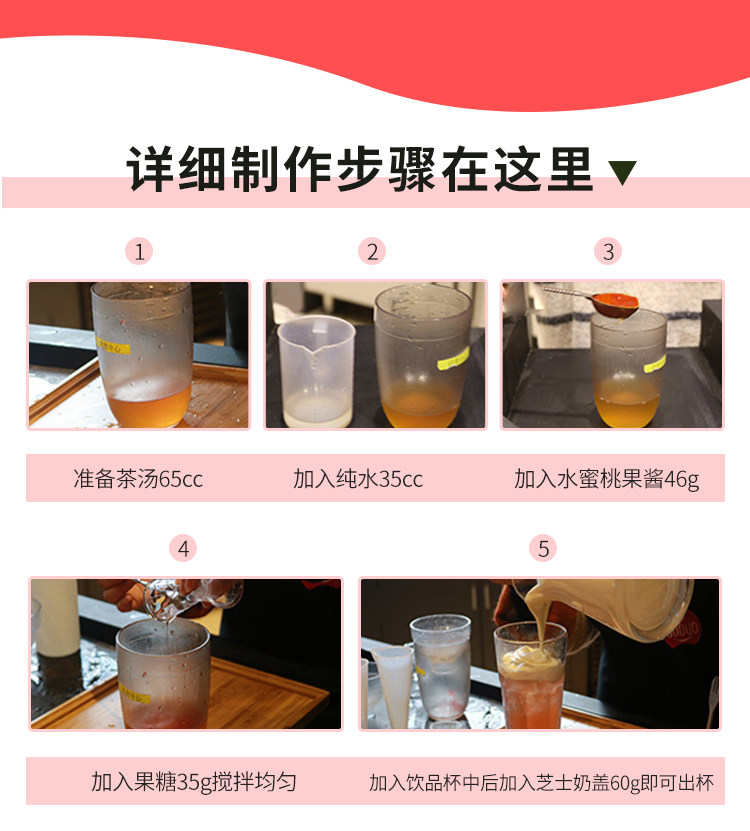 详细制作步骤在这里

1

准备茶汤65cc

2

加入纯水35cc

3

加入水蜜桃果酱46g

4

加入果糖35g搅拌均匀

5

加入饮品杯中后加入芝士奶盖60g即可出杯