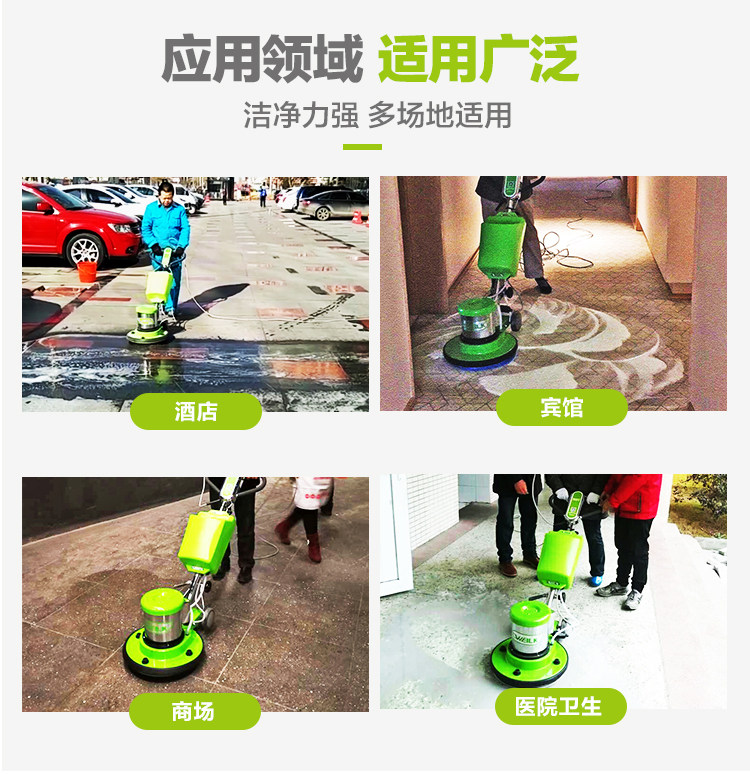 应用领域 适用广泛

洁净力强 多场地适用

酒店

宾馆

商场

医院卫生