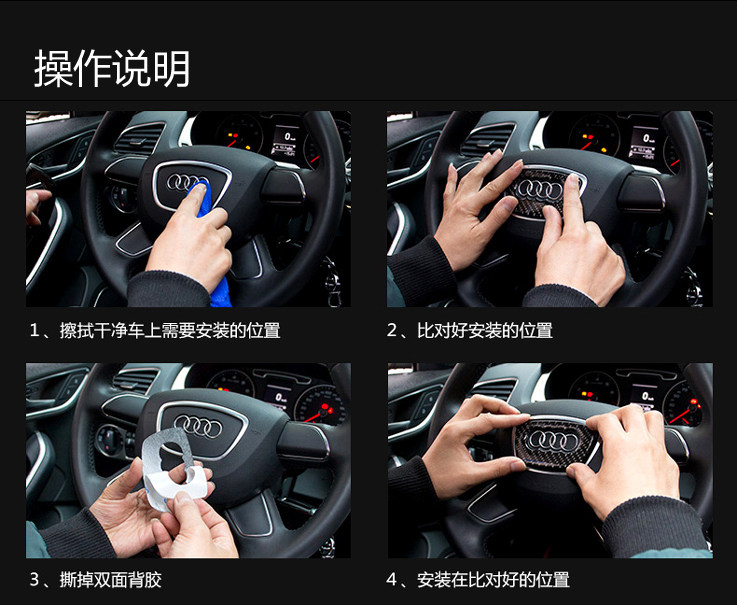 操作说明

1、擦拭干净车上需要安装的位置

2、比对好安装的位置

3、撕掉双面背胶

4、安装在比对好的位置