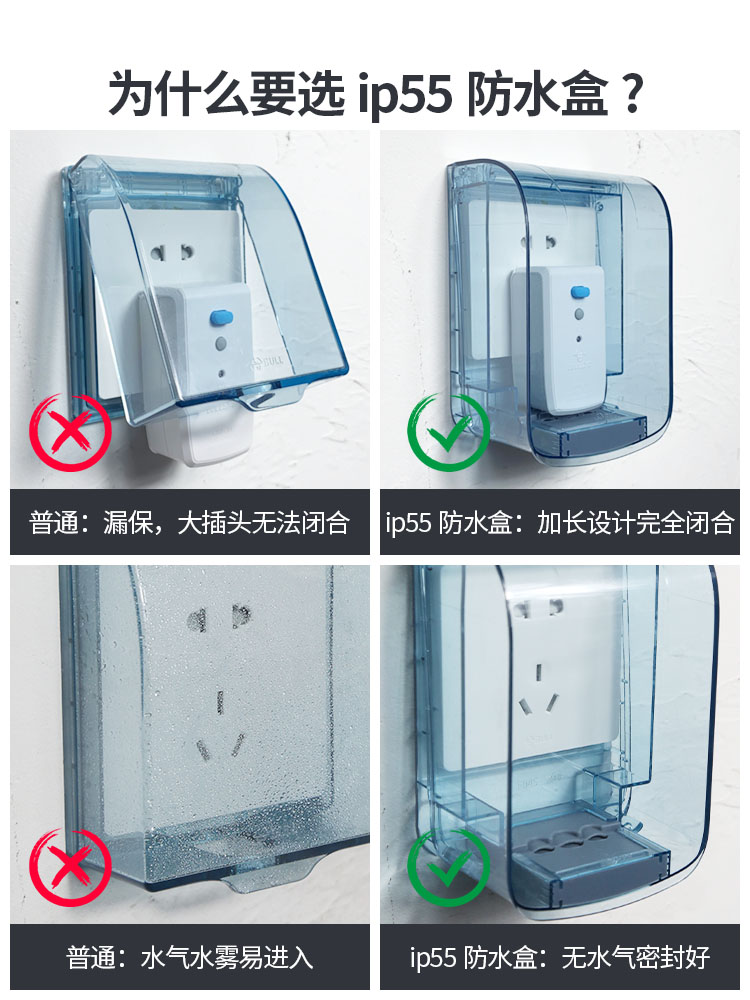 为什么要选 ip55 防水盒？

普通：漏保，大插头无法闭合

ip55 防水盒：加长设计完全闭合

普通：水气水雾易进入

ip55 防水盒：无水气密封好