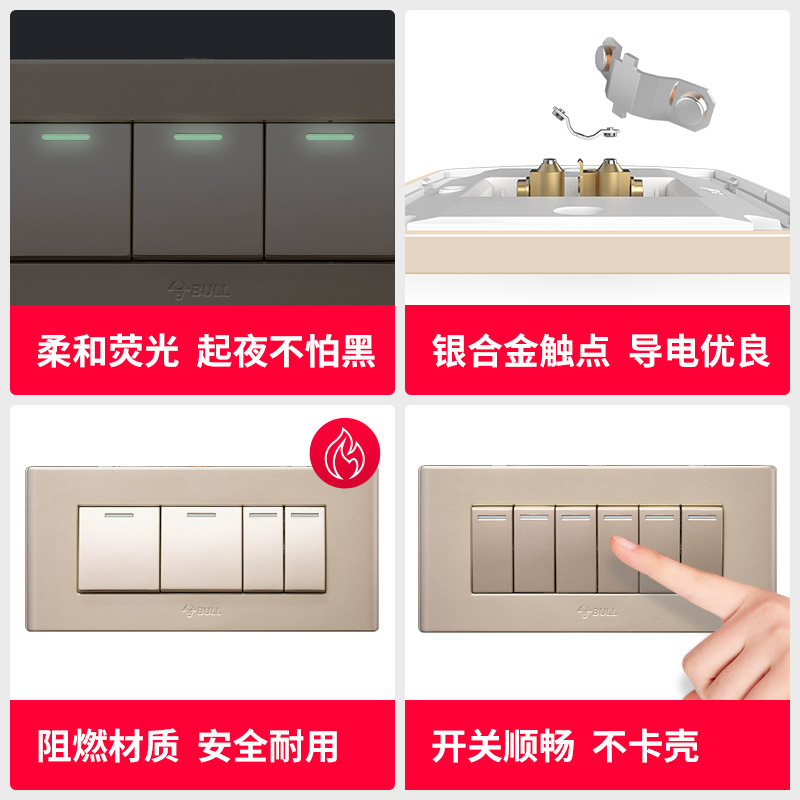 BULL

柔和荧光 起夜不怕黑

银合金触点 导电优良

BULL

阻燃材质 安全耐用

BULL

开关顺畅 不卡壳