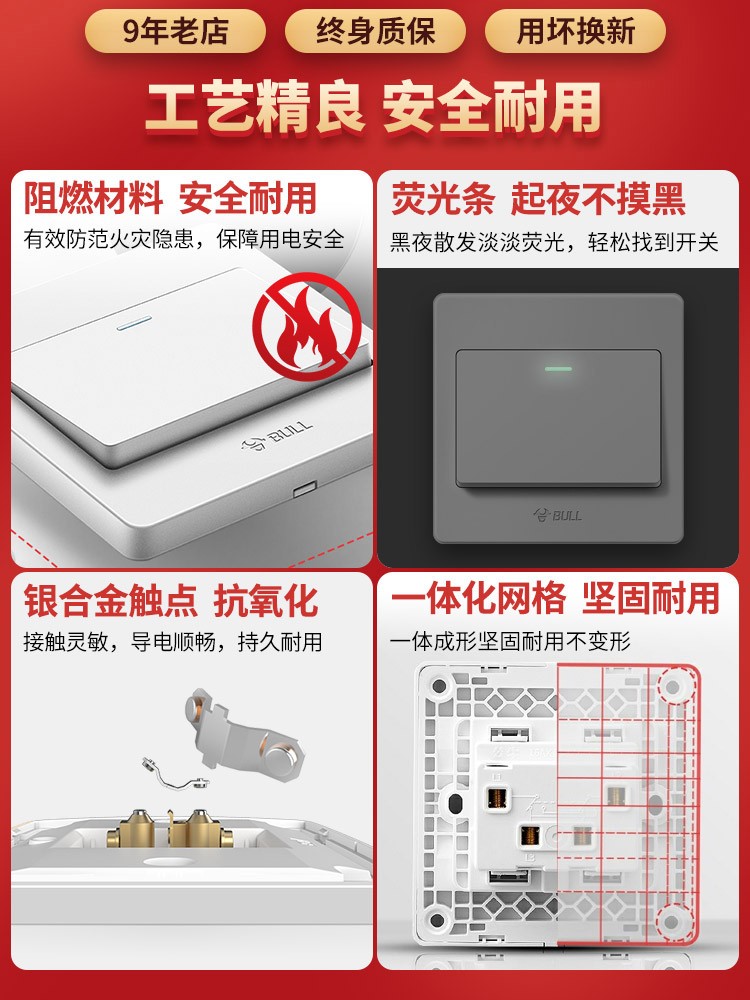 9年老店
终身质保
用坏换新

工艺精良 安全耐用

阻燃材料 安全耐用
有效防范火灾隐患，保障用电安全

BULL

荧光条 起夜不摸黑
黑夜散发淡淡荧光，轻松找到开关

BULL

银合金触点 抗氧化
接触灵敏，导电顺畅，持久耐用

一体化网格 坚固耐用
一体成形坚固耐用不变形