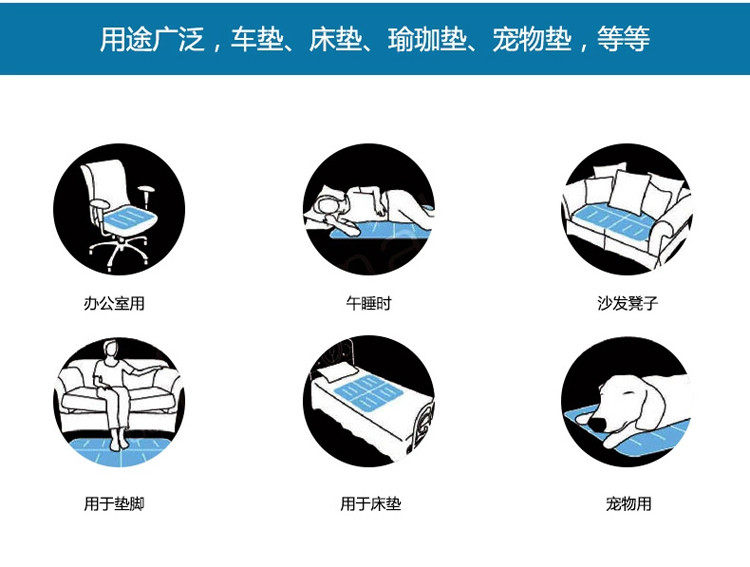 用途广泛，车垫、床垫、瑜珈垫、宠物垫，等等

办公室用

午睡时

沙发凳子

用于垫脚

用于床垫

宠物用