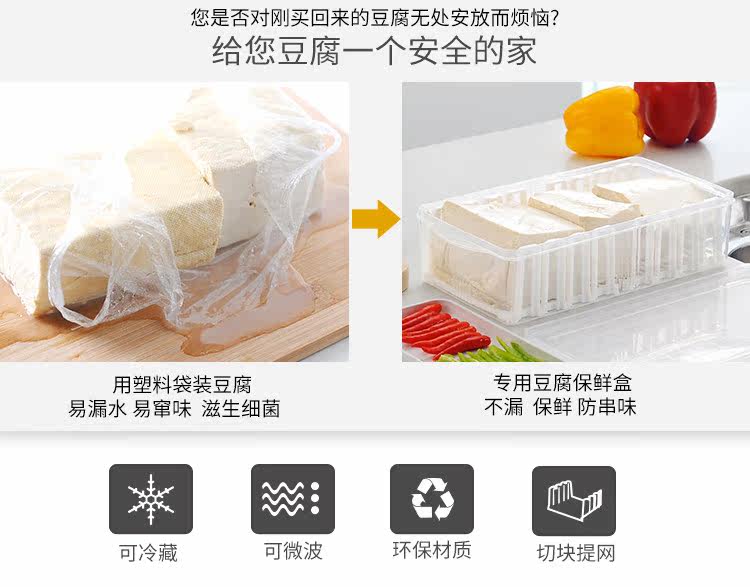 您是否对刚买回来的豆腐无处安放而烦恼？
给您豆腐一个安全的家

用塑料袋装豆腐
易漏水 易窜味 滋生细菌

专用豆腐保鲜盒
不漏 保鲜 防串味

可冷藏

可微波

环保材质

切块提网