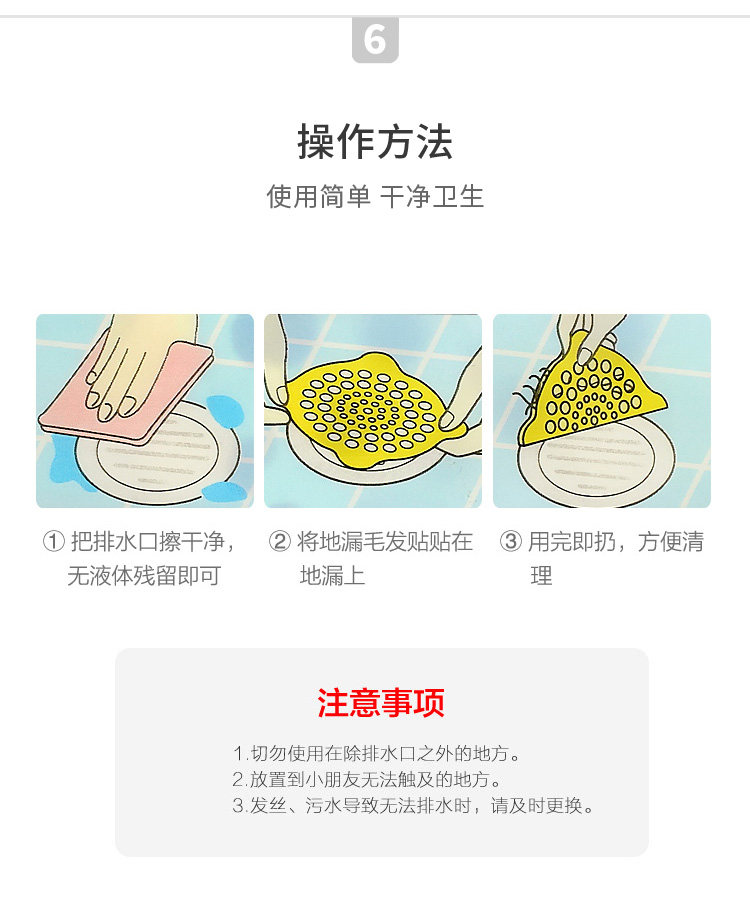 6

操作方法

使用简单 干净卫生

① 把排水口擦干净，无液体残留即可

② 将地漏毛发贴贴在地漏上

③ 用完即扔，方便清理

注意事项

1.切勿使用在除排水口之外的地方。
2.放置到小朋友无法触及的地方。
3.发丝、污水导致无法排水时，请及时更换。