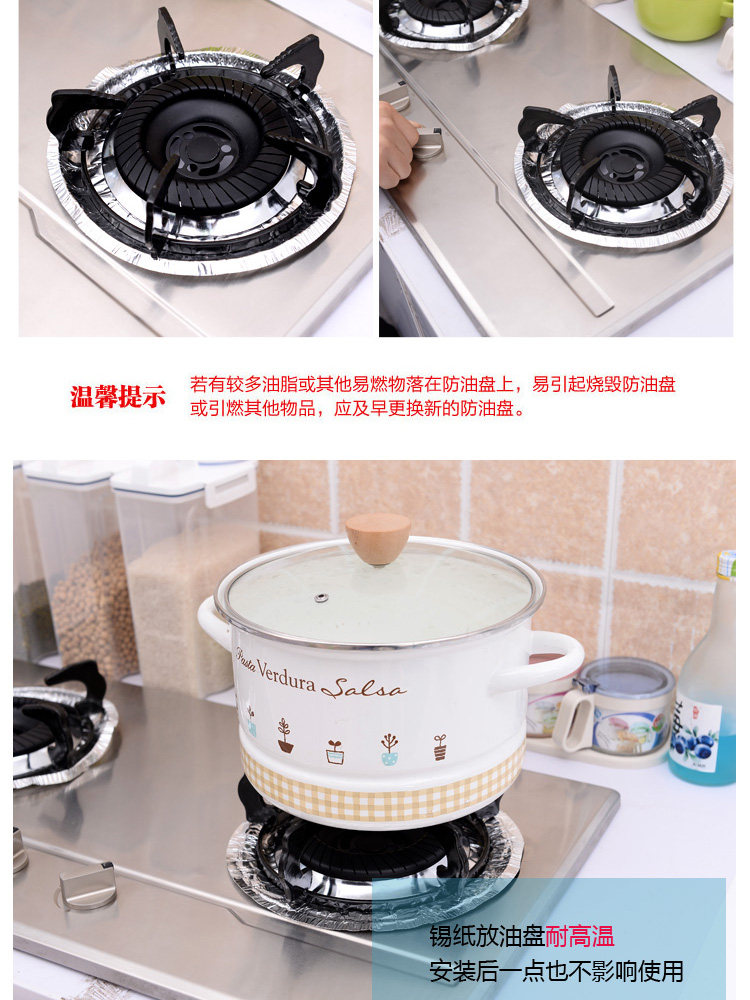 温馨提示

若有较多油脂或其他易燃物落在防油盘上，易引起烧毁防油盘或引燃其他物品，应及早更换新的防油盘。

Pasta Verdura Salsa

锡纸放油盘耐高温
安装后一点也不影响使用