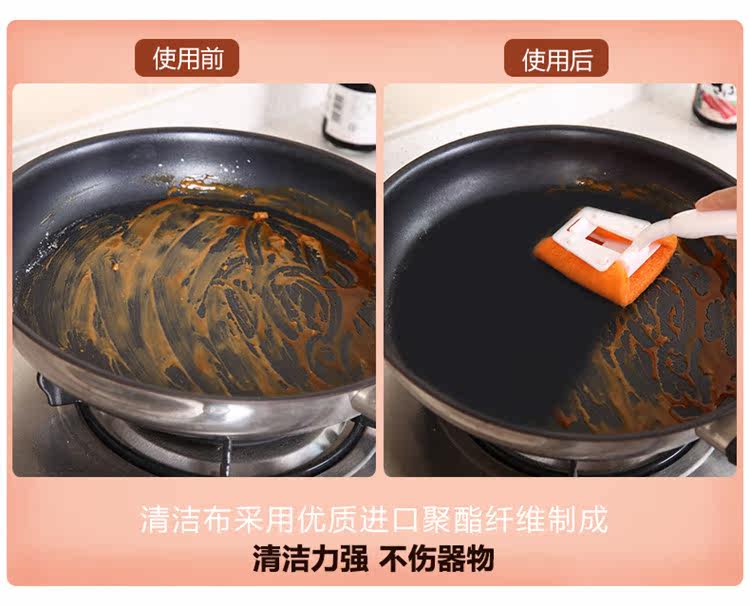 使用前

使用后

清洁布采用优质进口聚酯纤维制成

清洁力强 不伤器物