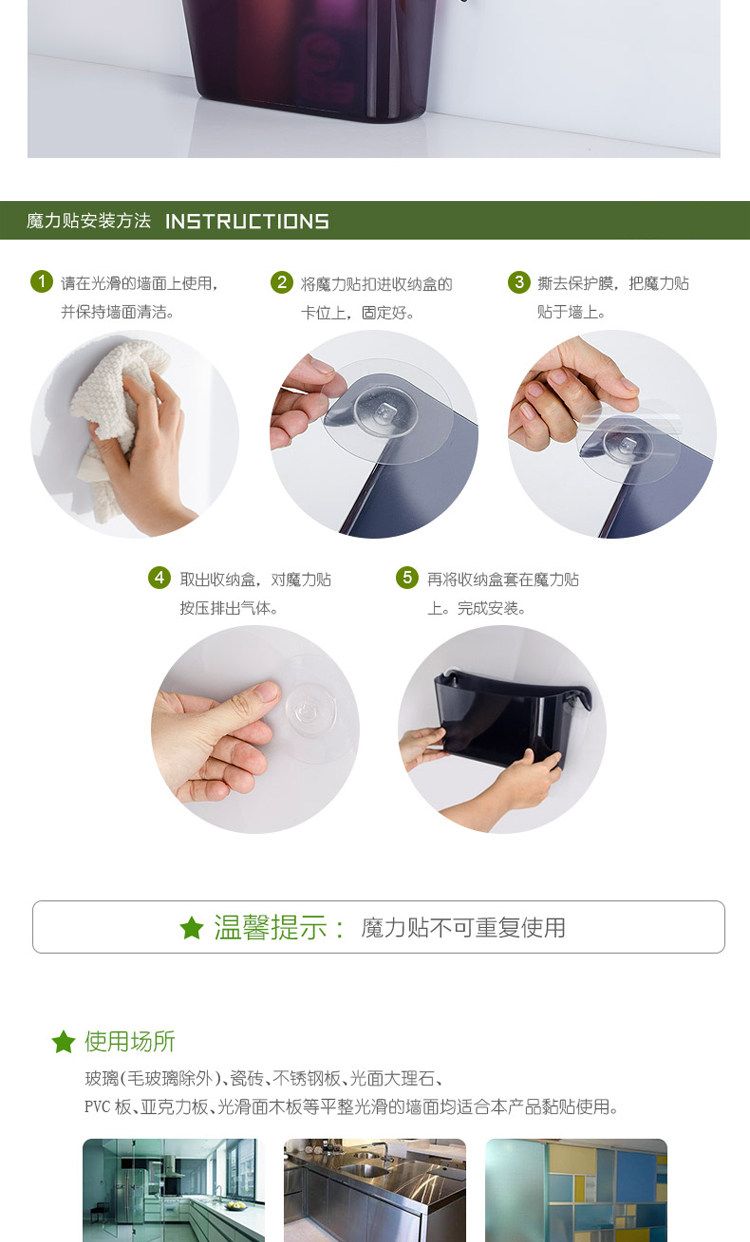 魔力贴安装方法 INSTRUCTIONS

1 请在光滑的墙面上使用，并保持墙面清洁。

2 将魔力贴扣进收纳盒的卡位上，固定好。

3 撕去保护膜，把魔力贴贴于墙上。

4 取出收纳盒，对魔力贴按压排出气体。

5 再将收纳盒套在魔力贴上。完成安装。

★ 温馨提示： 魔力贴不可重复使用

★ 使用场所

玻璃(毛玻璃除外)、瓷砖、不锈钢板、光面大理石、PVC 板、亚克力板、光滑面木板等平整光滑的墙面均适合本产品黏贴使用。