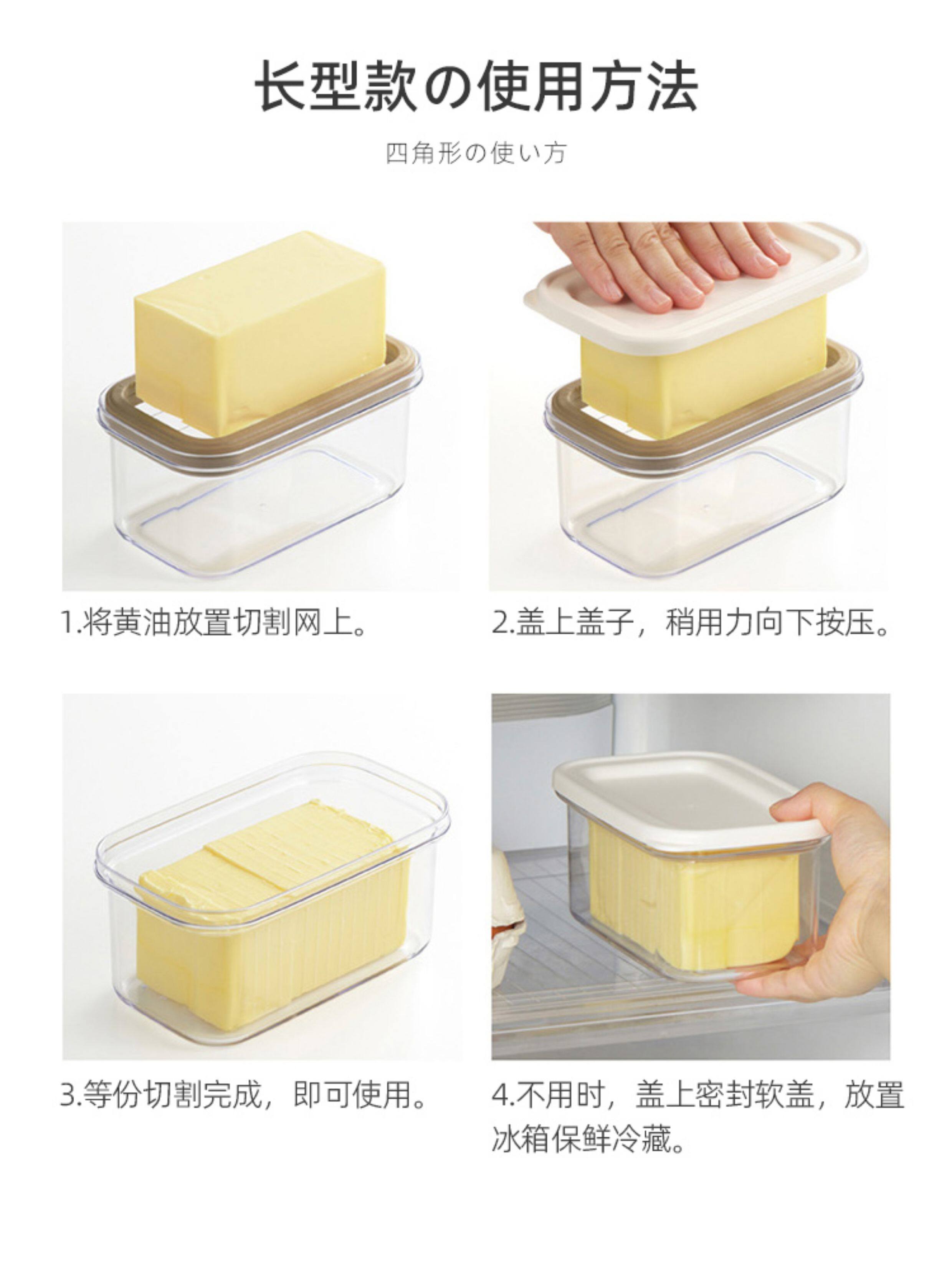 长型款の使用方法

四角形の使い方

1.将黄油放置切割网上。

2.盖上盖子，稍用力向下按压。

3.等份切割完成，即可使用。

4.不用时，盖上密封软盖，放置冰箱保鲜冷藏。