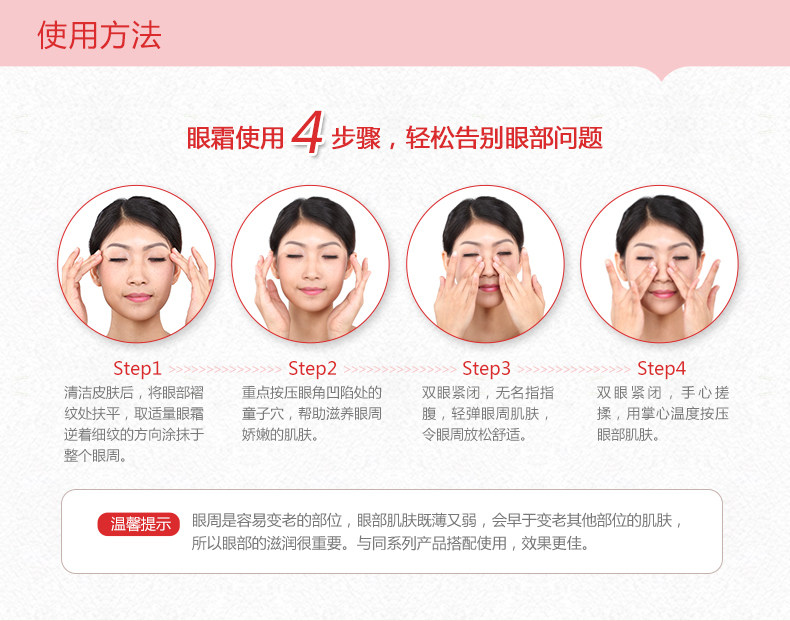 使用方法

眼霜使用 4 步骤，轻松告别眼部问题

Step1
清洁皮肤后，将眼部褶纹处扶平，取适量眼霜逆着细纹的方向涂抹于整个眼周。

Step2
重点按压眼角凹陷处的童子穴，帮助滋养眼周娇嫩的肌肤。

Step3
双眼紧闭，无名指指腹，轻弹眼周肌肤，令眼周放松舒适。

Step4
双眼紧闭，手心搓揉，用掌心温度按压眼部肌肤。

温馨提示
眼周是容易变老的部位，眼部肌肤既薄又弱，会早于变老其他部位的肌肤，所以眼部的滋润很重要。与同系列产品搭配使用，效果更佳。