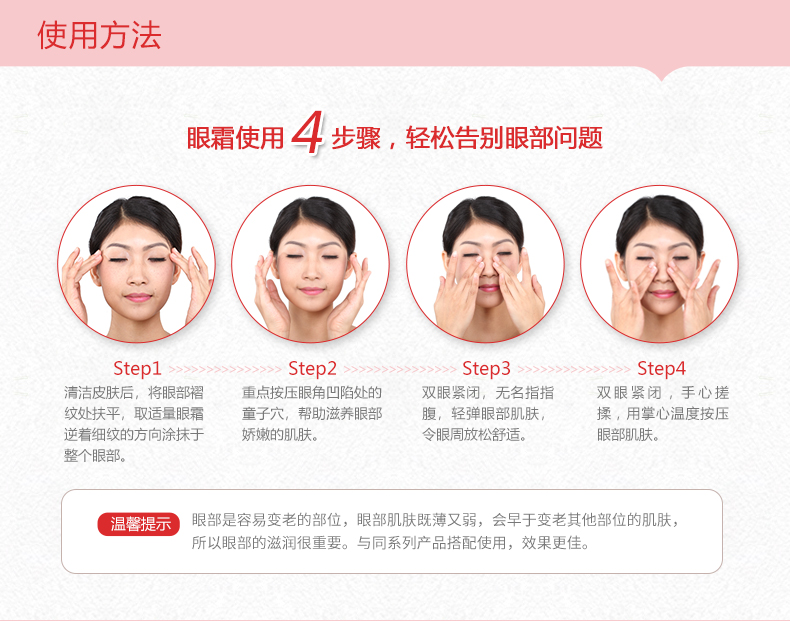 使用方法

眼霜使用 4 步骤，轻松告别眼部问题

Step1
清洁皮肤后，将眼部褶纹处扶平，取适量眼霜逆着细纹的方向涂抹于整个眼部。

Step2
重点按压眼角凹陷处的童子穴，帮助滋养眼部娇嫩的肌肤。

Step3
双眼紧闭，无名指指腹，轻弹眼部肌肤，令眼周放松舒适。

Step4
双眼紧闭，手心搓揉，用掌心温度按压眼部肌肤。

温馨提示
眼部是容易变老的部位，眼部肌肤既薄又弱，会早于变老其他部位的肌肤，所以眼部的滋润很重要。与同系列产品搭配使用，效果更佳。