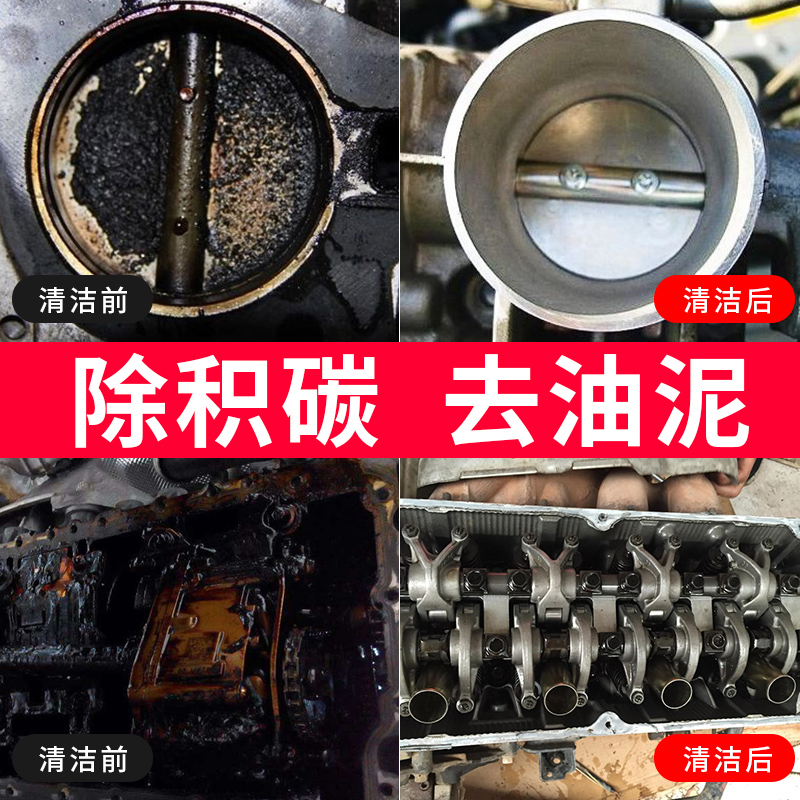 清洁前

清洁后

除积碳 去油泥

清洁前

清洁后