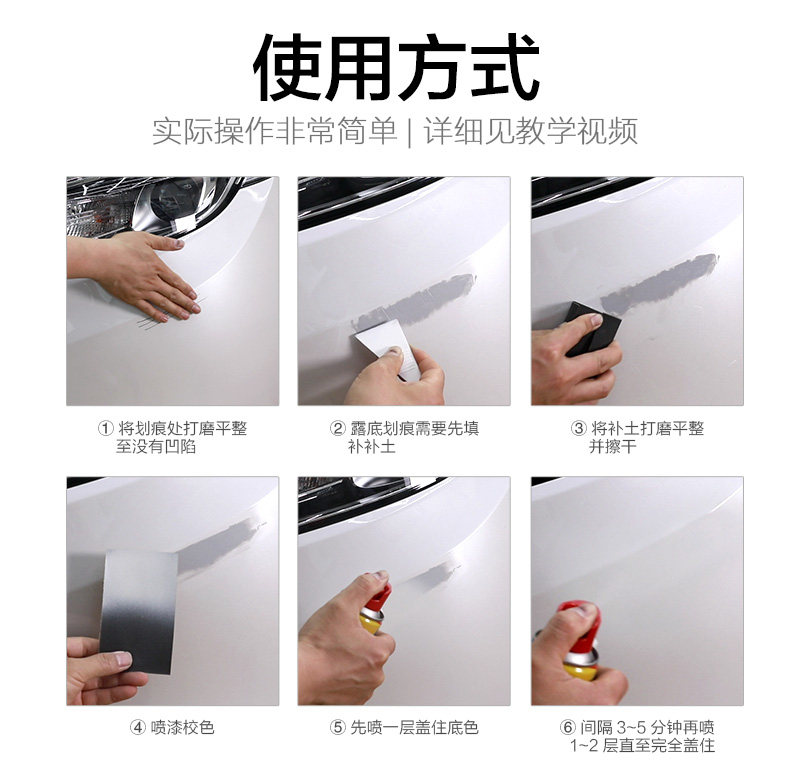 使用方式

实际操作非常简单 | 详细见教学视频

① 将划痕处打磨平整至没有凹陷

② 露底划痕需要先填补补土

③ 将补土打磨平整并擦干

④ 喷漆校色

⑤ 先喷一层盖住底色

⑥ 间隔 3~5 分钟再喷 1~2 层直至完全盖住